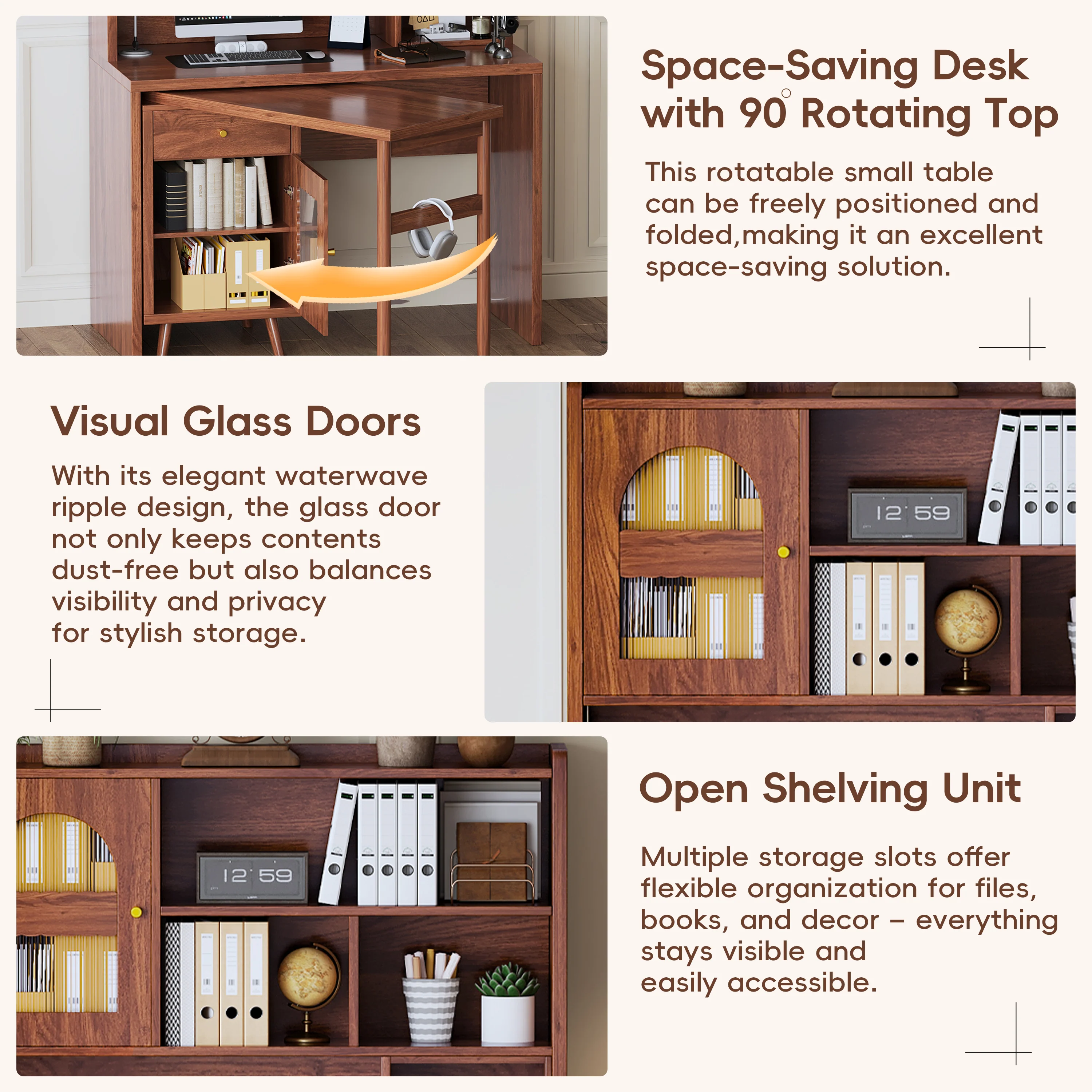 Space-Saving Desk with 90° Rotating Top

This rotatable small table can be freely positioned and folded,making it an excellent space-saving solution.

Visual Glass Doors

With its elegant waterwave ripple design, the glass door not only keeps contents dust-free but also balances visibility and privacy for stylish storage.

12 59

Open Shelving Unit

Multiple storage slots offer flexible organization for files, books, and decor – everything stays visible and easily accessible.

12 59