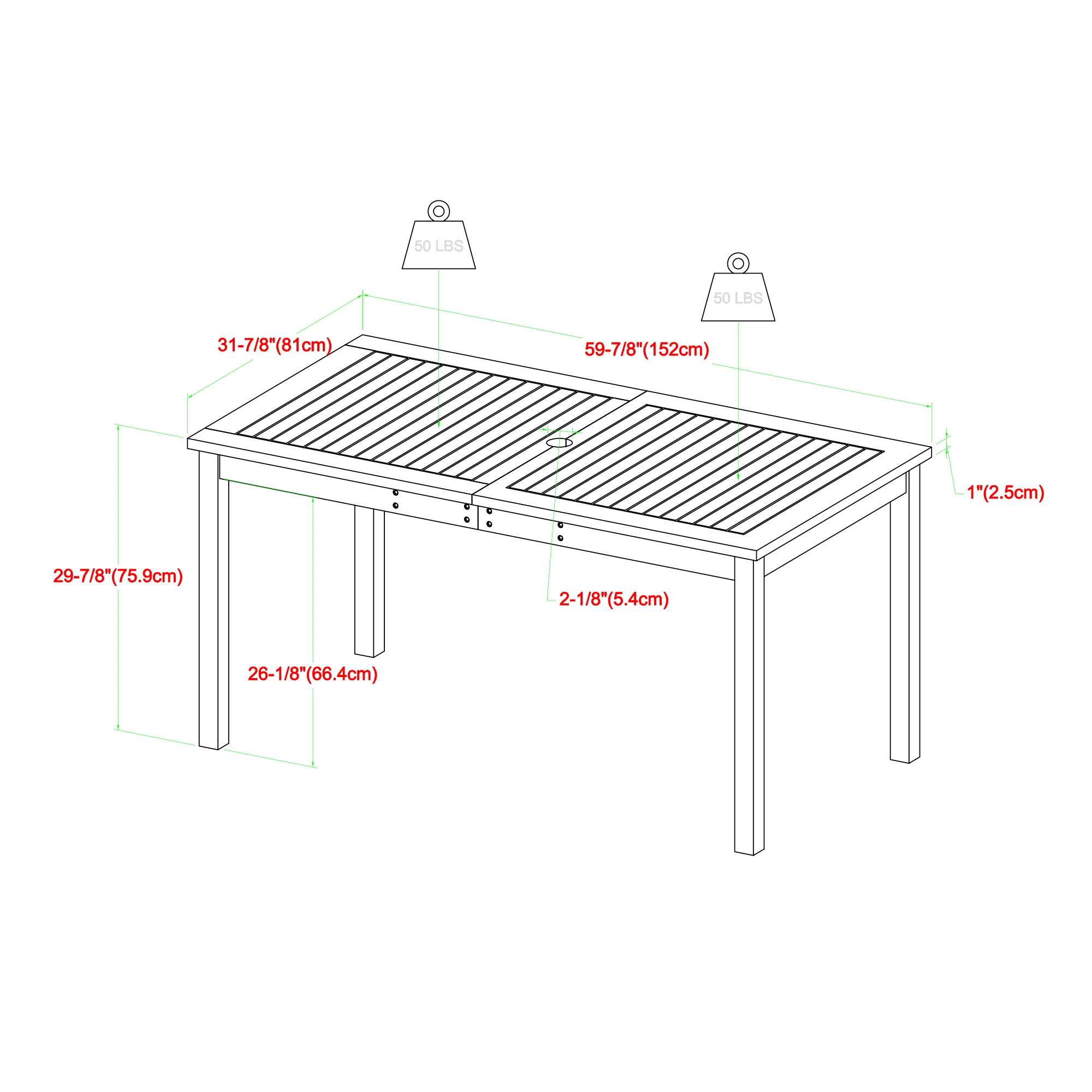 50 LBS

50 LBS

31-7/8"(81cm)

59-7/8"(152cm)

1"(2.5cm)

29-7/8"(75.9cm)

2-1/8"(5.4cm)

26-1/8"(66.4cm)