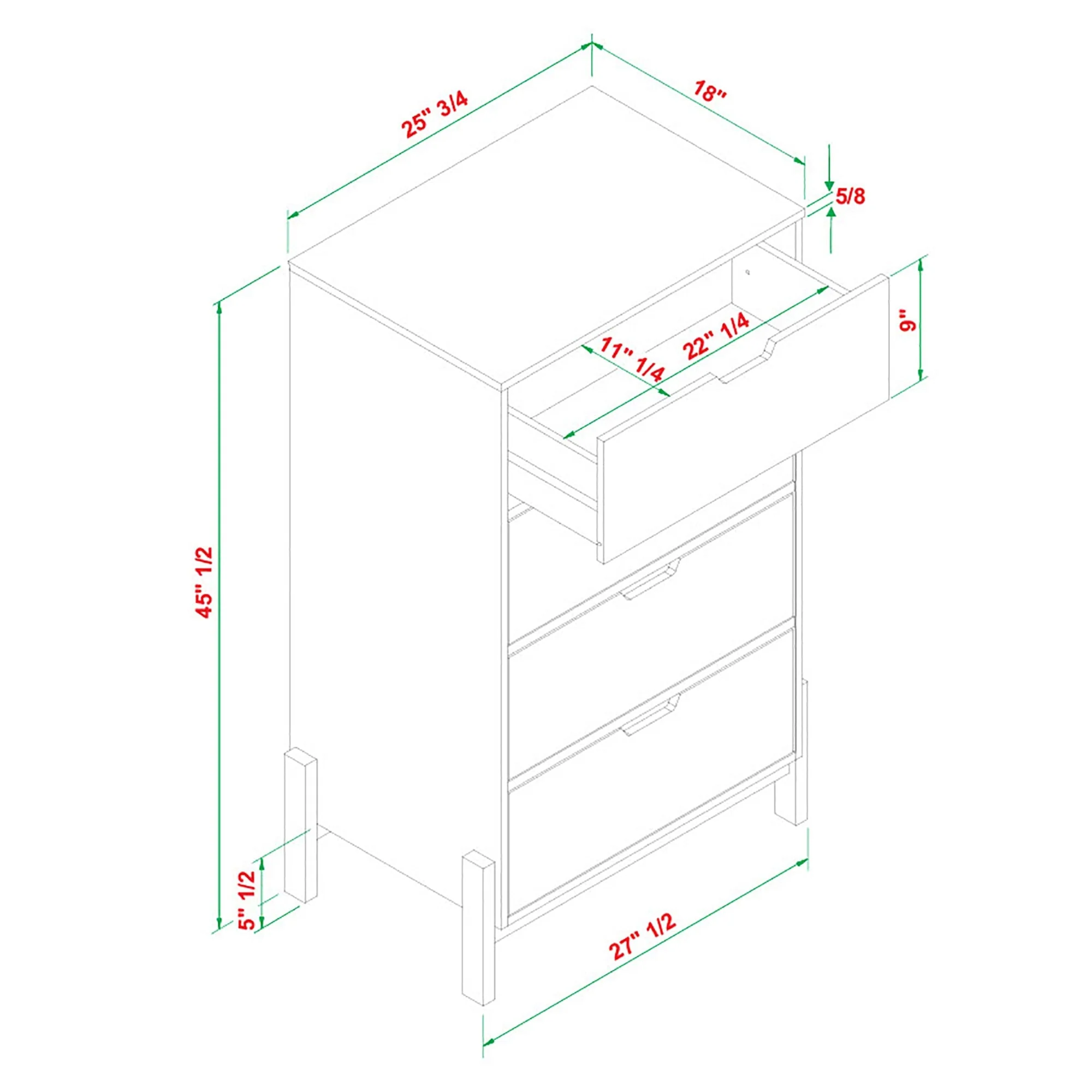 25" 3/4

18"

5/8

9"

11" 1/4

22" 1/4

45" 1/2

5" 1/2

27" 1/2