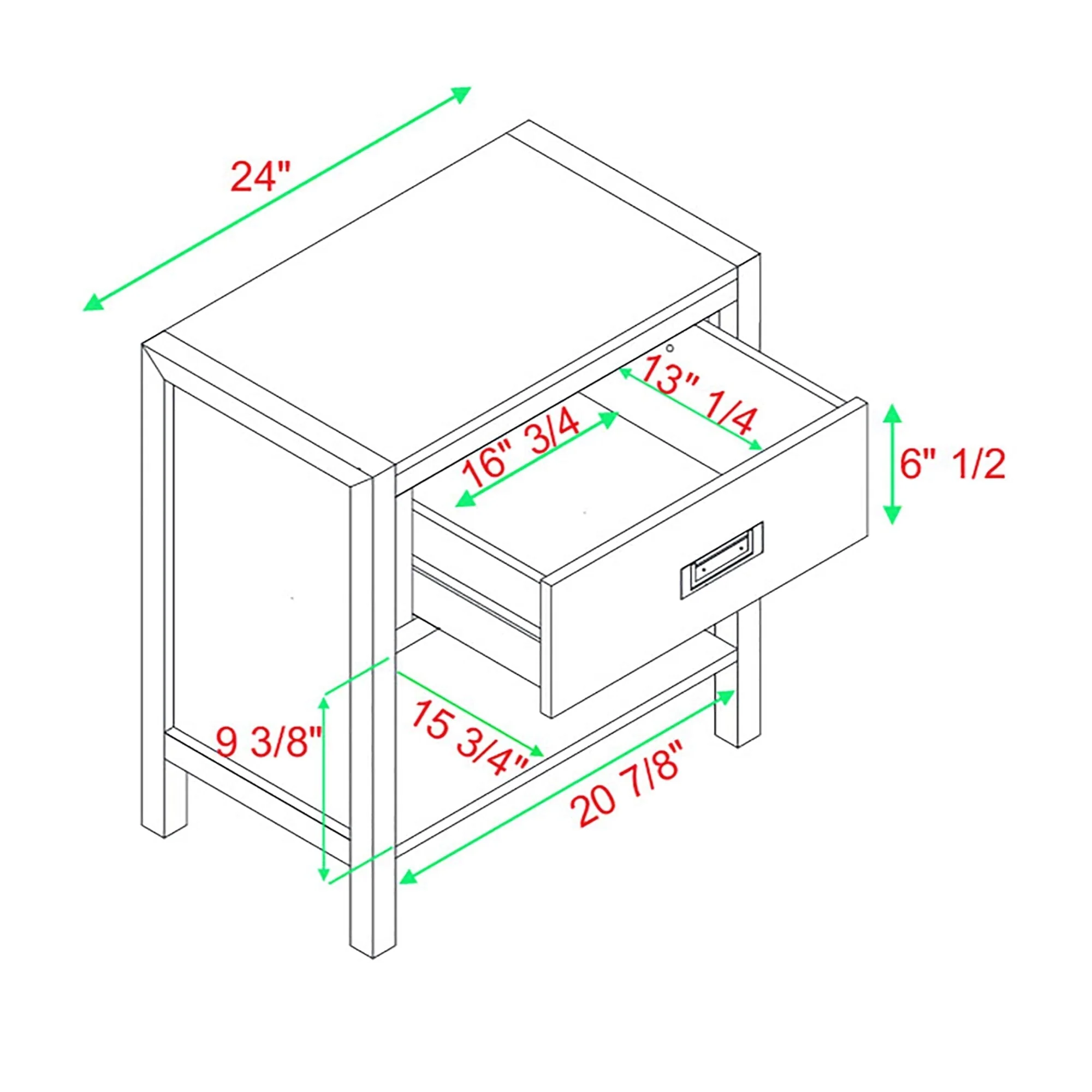 24"

13" 1/4

16" 3/4

6" 1/2

9 3/8"

15 3/4"

20 7/8"