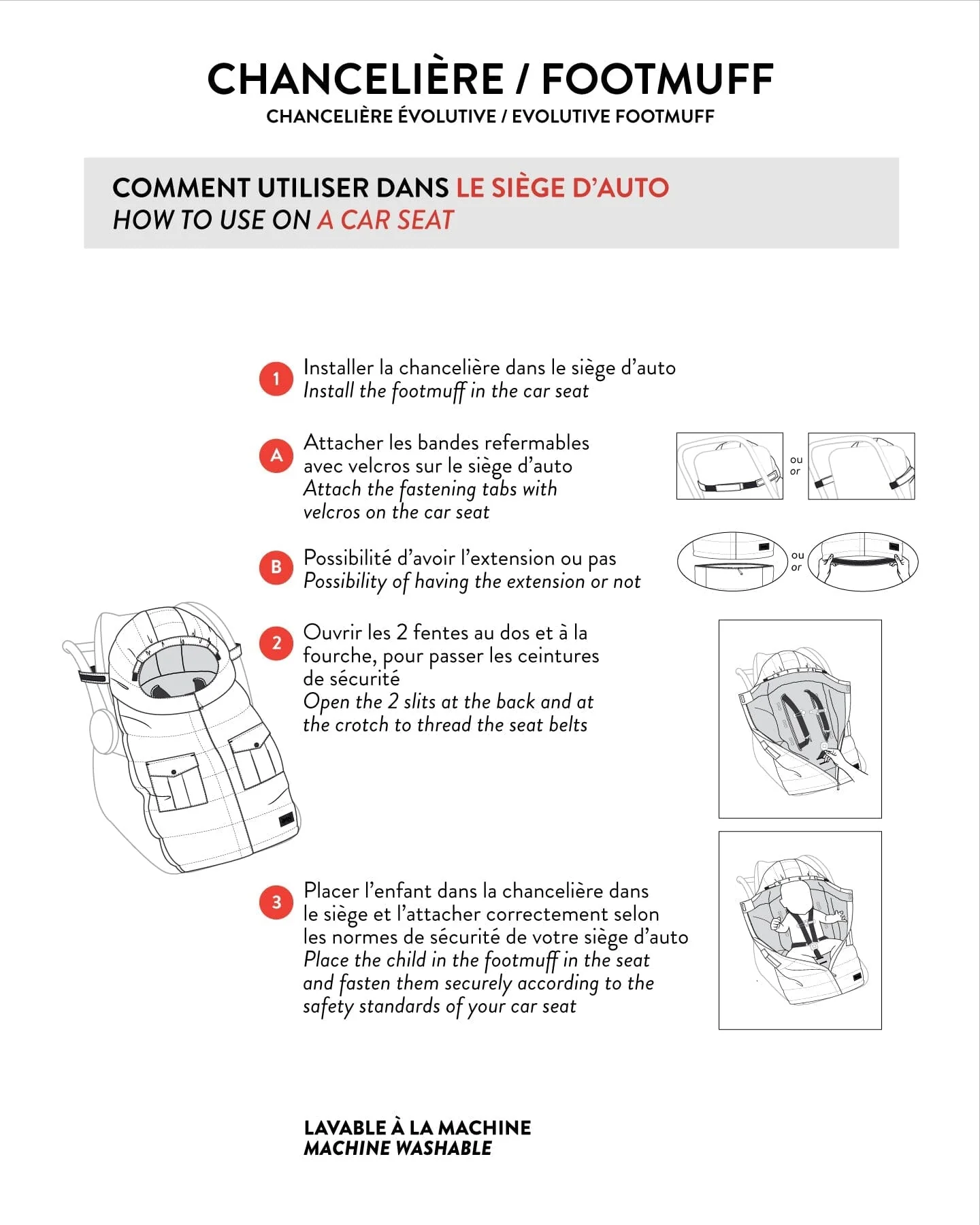 CHANCELIÈRE / FOOTMUFF
CHANCELIÈRE ÉVOLUTIVE / EVOLUTIVE FOOTMUFF

COMMENT UTILISER DANS LE SIÈGE D'AUTO
HOW TO USE ON A CAR SEAT

1 Installer la chancelière dans le siège d'auto
Install the footmuff in the car seat

A Attacher les bandes refermables avec velcros sur le siège d'auto
Attach the fastening tabs with velcros on the car seat

ou
or

B Possibilité d'avoir l'extension ou pas
Possibility of having the extension or not

ou
or

2 Ouvrir les 2 fentes au dos et à la fourche, pour passer les ceintures de sécurité
Open the 2 slits at the back and at the crotch to thread the seat belts

3 Placer l'enfant dans la chancelière dans le siège et l'attacher correctement selon les normes de sécurité de votre siège d'auto
Place the child in the footmuff in the seat and fasten them securely according to the safety standards of your car seat

LAVABLE À LA MACHINE
MACHINE WASHABLE