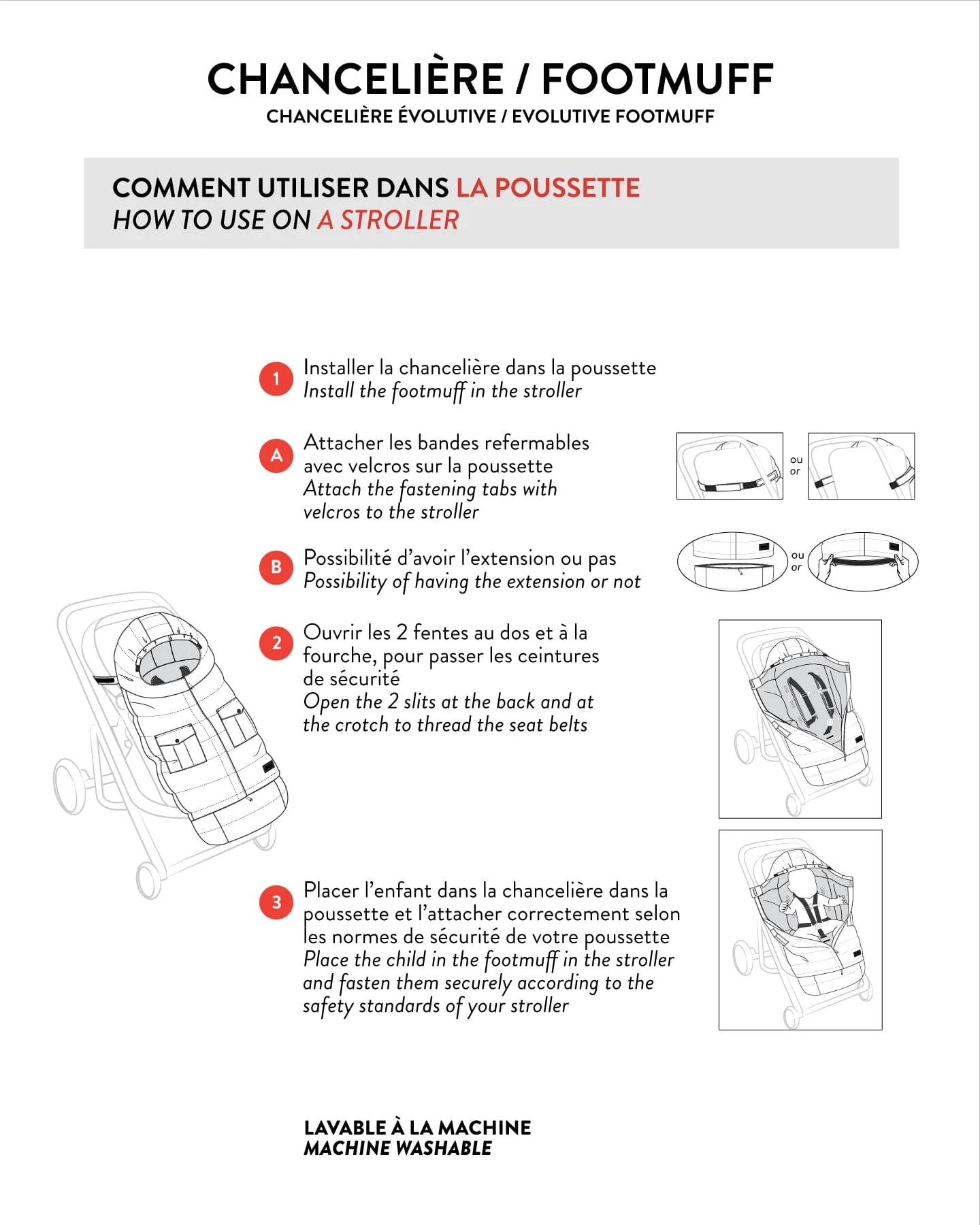 CHANCELIÈRE / FOOTMUFF
CHANCELIÈRE ÉVOLUTIVE / EVOLUTIVE FOOTMUFF

COMMENT UTILISER DANS LA POUSSETTE
HOW TO USE ON A STROLLER

1 Installer la chancelière dans la poussette
Install the footmuff in the stroller

A Attacher les bandes refermables avec velcros sur la poussette
Attach the fastening tabs with velcros to the stroller

ou
or

B Possibilité d'avoir l'extension ou pas
Possibility of having the extension or not

ou
or

2 Ouvrir les 2 fentes au dos et à la fourche, pour passer les ceintures de sécurité
Open the 2 slits at the back and at the crotch to thread the seat belts

3 Placer l'enfant dans la chancelière dans la poussette et l'attacher correctement selon les normes de sécurité de votre poussette
Place the child in the footmuff in the stroller and fasten them securely according to the safety standards of your stroller

LAVABLE À LA MACHINE
MACHINE WASHABLE