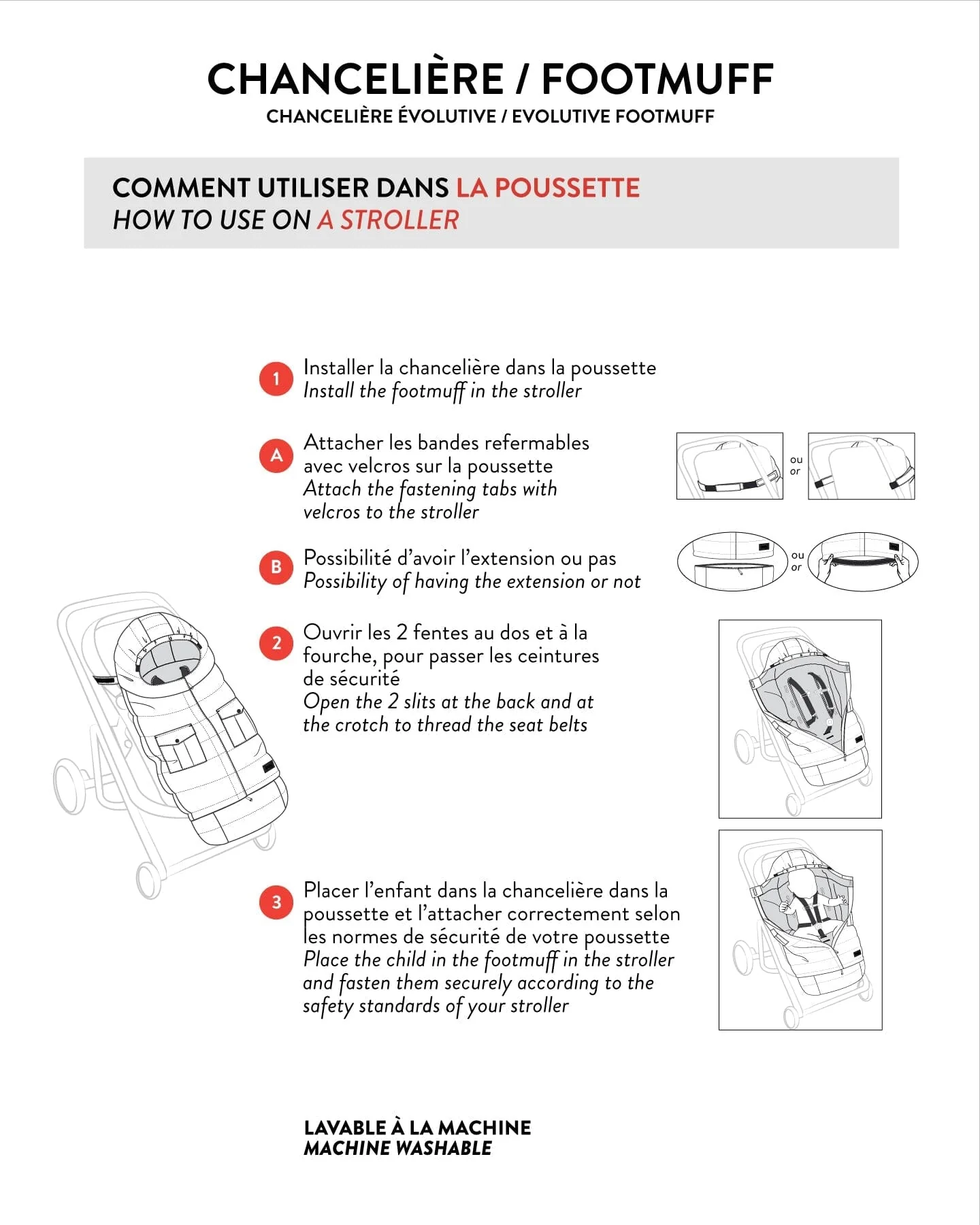 CHANCELIÈRE / FOOTMUFF

CHANCELIÈRE ÉVOLUTIVE / EVOLUTIVE FOOTMUFF

COMMENT UTILISER DANS LA POUSSETTE
HOW TO USE ON A STROLLER

1 Installer la chancelière dans la poussette
Install the footmuff in the stroller

A Attacher les bandes refermables avec velcros sur la poussette
Attach the fastening tabs with velcros to the stroller

ou
or

B Possibilité d'avoir l'extension ou pas
Possibility of having the extension or not

ou
or

2 Ouvrir les 2 fentes au dos et à la fourche, pour passer les ceintures de sécurité
Open the 2 slits at the back and at the crotch to thread the seat belts

3 Placer l'enfant dans la chancelière dans la poussette et l'attacher correctement selon les normes de sécurité de votre poussette
Place the child in the footmuff in the stroller and fasten them securely according to the safety standards of your stroller

LAVABLE À LA MACHINE
MACHINE WASHABLE