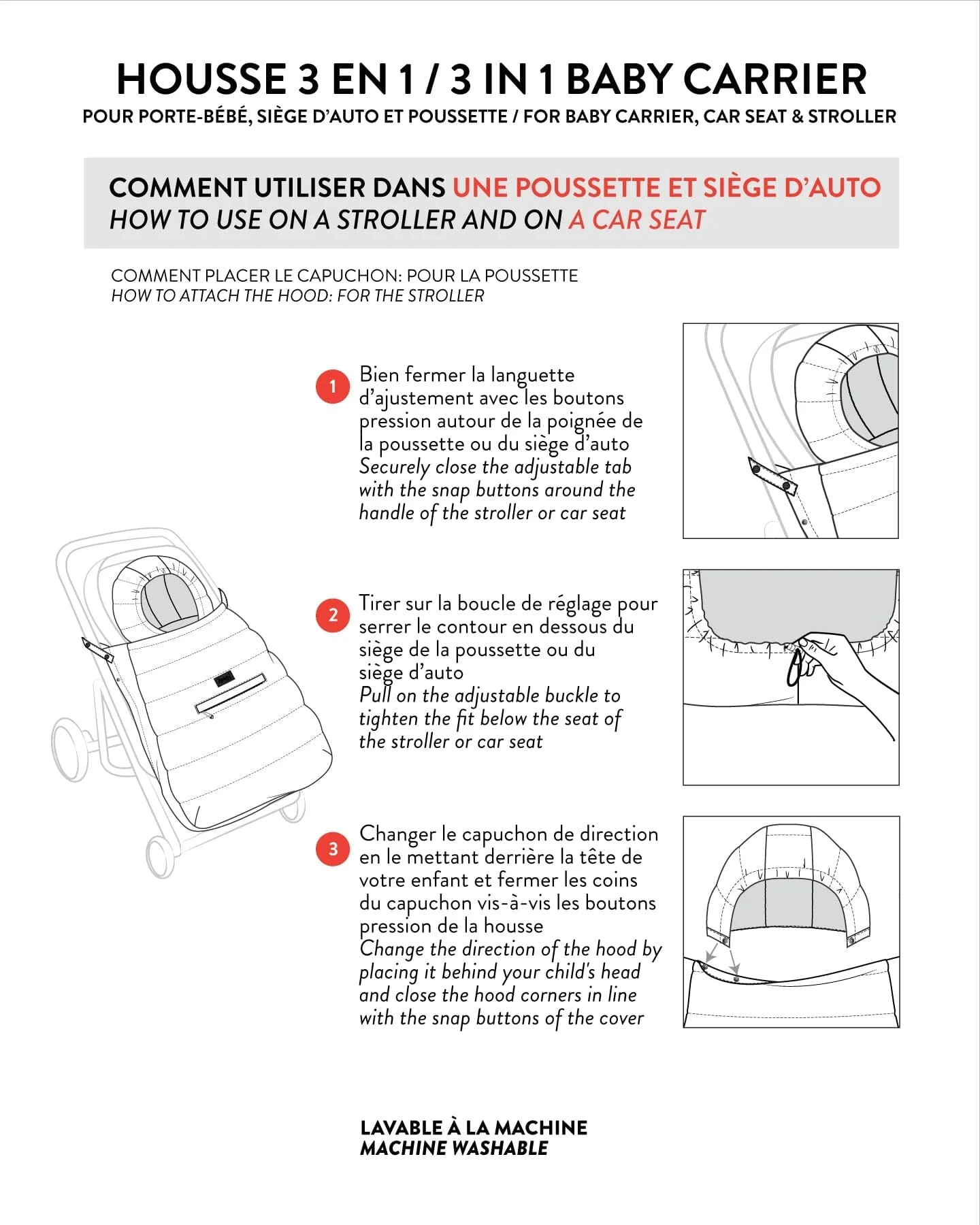 HOUSSE 3 EN 1 / 3 IN 1 BABY CARRIER

POUR PORTE-BÉBÉ, SIÈGE D'AUTO ET POUSSETTE / FOR BABY CARRIER, CAR SEAT & STROLLER

COMMENT UTILISER DANS UNE POUSSETTE ET SIÈGE D'AUTO
HOW TO USE ON A STROLLER AND ON A CAR SEAT

COMMENT PLACER LE CAPUCHON: POUR LA POUSSETTE
HOW TO ATTACH THE HOOD: FOR THE STROLLER

1 Bien fermer la languette d'ajustement avec les boutons pression autour de la poignée de la poussette ou du siège d'auto
Securely close the adjustable tab with the snap buttons around the handle of the stroller or car seat

2 Tirer sur la boucle de réglage pour serrer le contour en dessous du siège de la poussette ou du siège d'auto
Pull on the adjustable buckle to tighten the fit below the seat of the stroller or car seat

3 Changer le capuchon de direction en le mettant derrière la tête de votre enfant et fermer les coins du capuchon vis-à-vis les boutons pression de la housse
Change the direction of the hood by placing it behind your child's head and close the hood corners in line with the snap buttons of the cover

LAVABLE À LA MACHINE
MACHINE WASHABLE