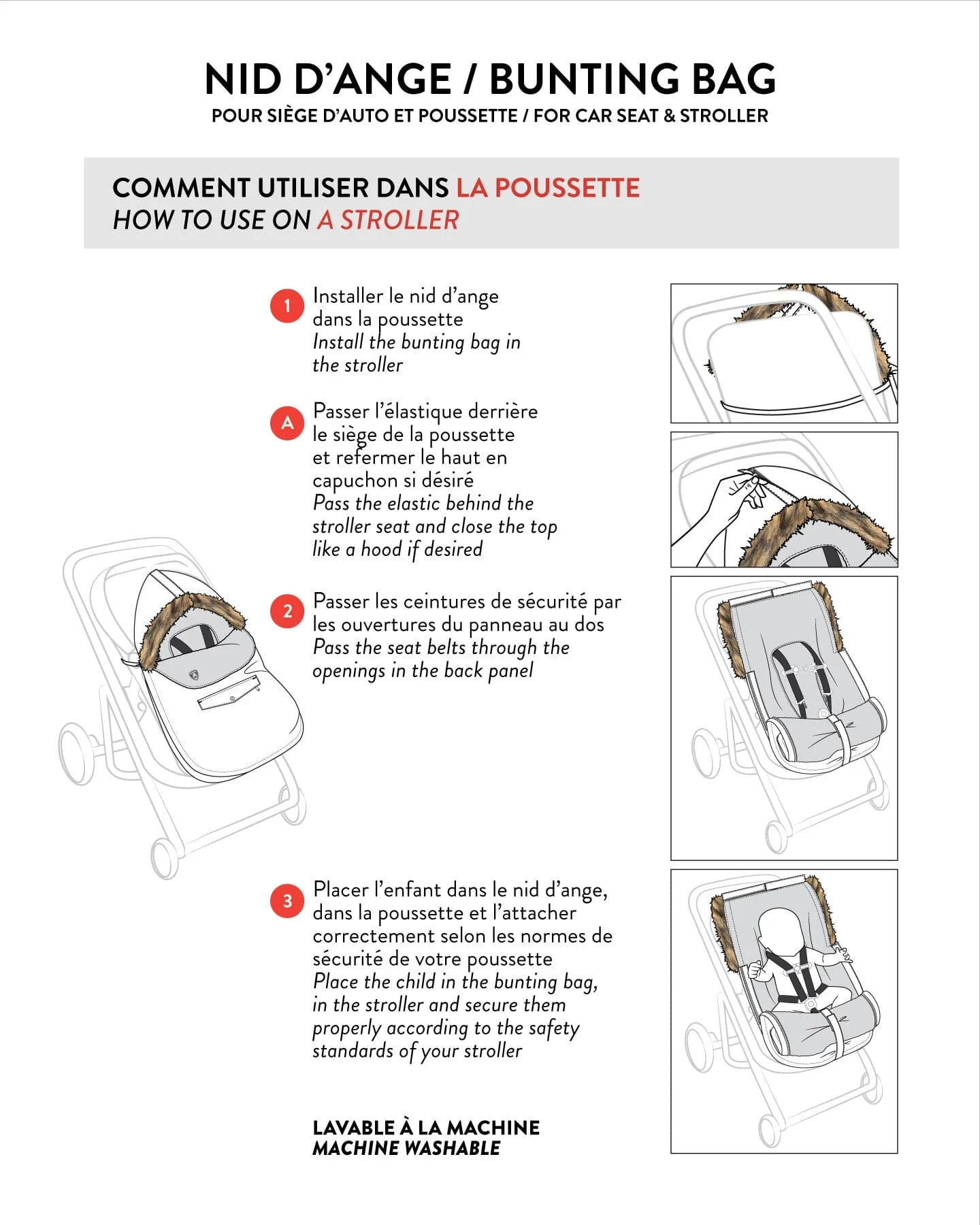 NID D'ANGE / BUNTING BAG
POUR SIÈGE D'AUTO ET POUSSETTE / FOR CAR SEAT & STROLLER

COMMENT UTILISER DANS LA POUSSETTE
HOW TO USE ON A STROLLER

1 Installer le nid d'ange dans la poussette
Install the bunting bag in the stroller

A Passer l'élastique derrière le siège de la poussette et refermer le haut en capuchon si désiré
Pass the elastic behind the stroller seat and close the top like a hood if desired

2 Passer les ceintures de sécurité par les ouvertures du panneau au dos
Pass the seat belts through the openings in the back panel

3 Placer l'enfant dans le nid d'ange, dans la poussette et l'attacher correctement selon les normes de sécurité de votre poussette
Place the child in the bunting bag, in the stroller and secure them properly according to the safety standards of your stroller

LAVABLE À LA MACHINE
MACHINE WASHABLE