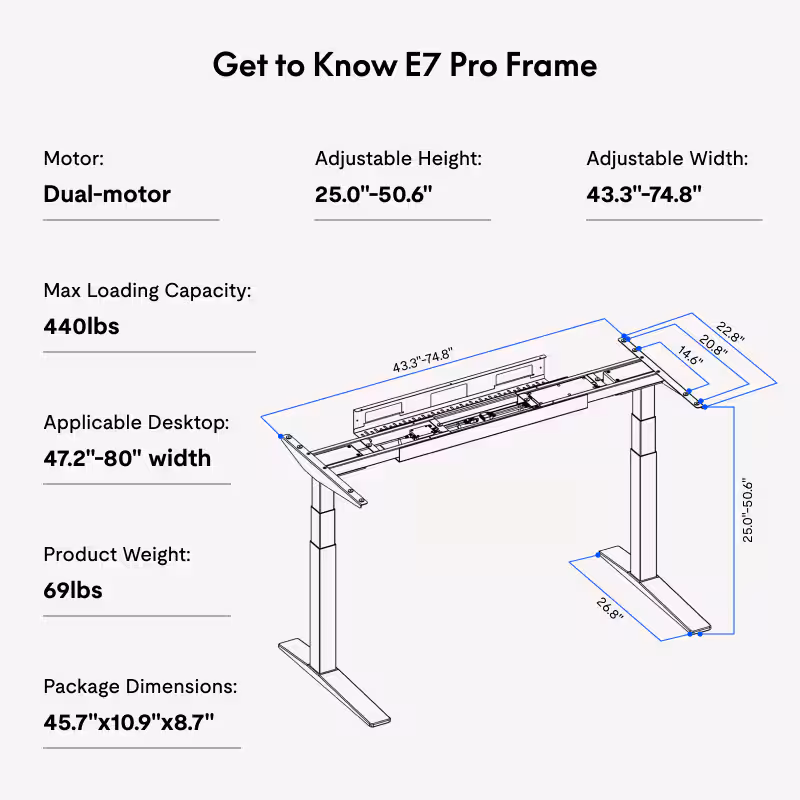 Get to Know E7 Pro Frame

Motor:
Dual-motor

Adjustable Height:
25.0"-50.6"

Adjustable Width:
43.3"-74.8"

Max Loading Capacity:
440lbs

Applicable Desktop:
47.2"-80" width

Product Weight:
69lbs

Package Dimensions:
45.7"x10.9"x8.7"

43.3"-74.8"
22.8"
20.8"
14.6"
25.0"-50.6"
26.8"