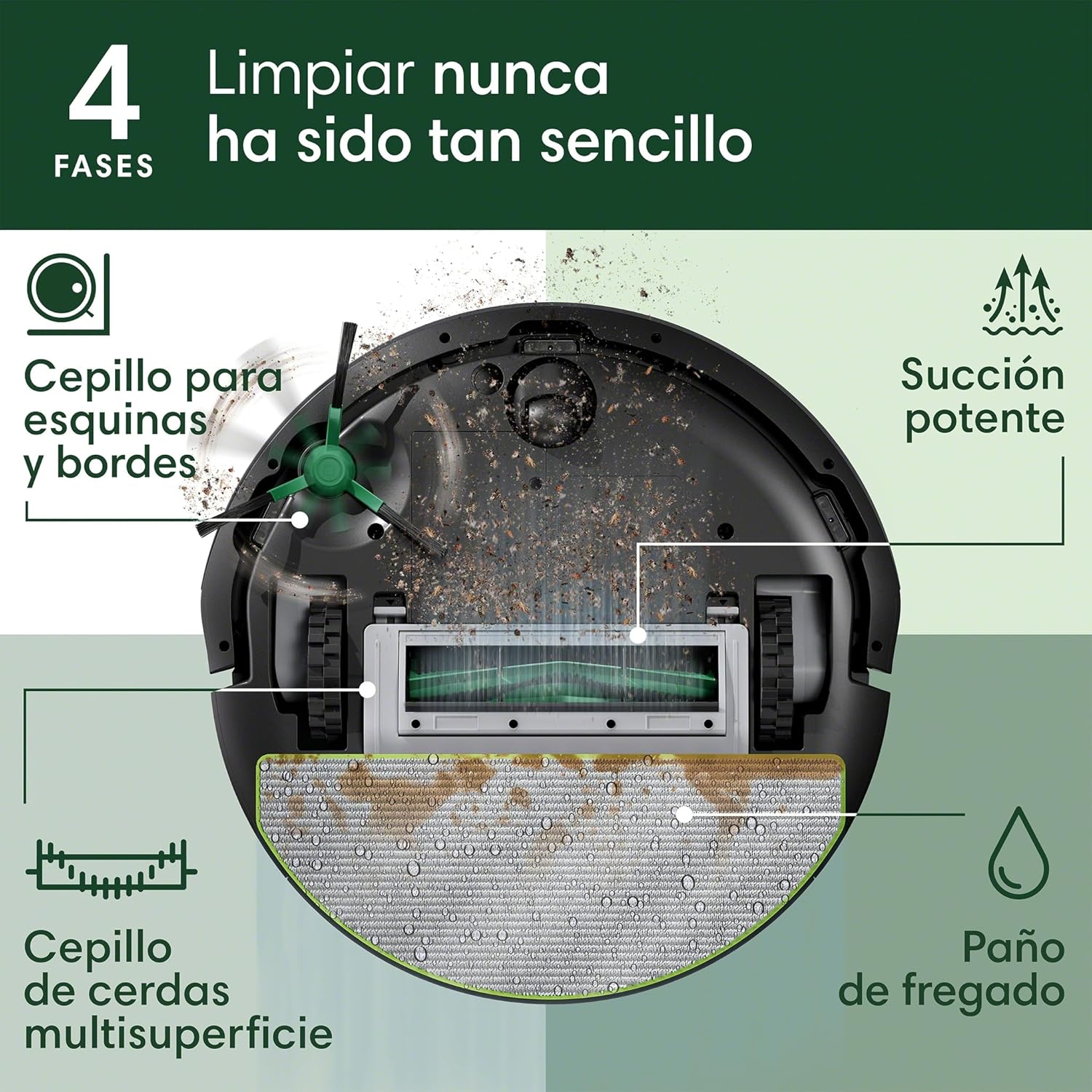 4
FASES

Limpiar nunca ha sido tan sencillo

Cepillo para esquinas y bordes

Succión potente

Cepillo de cerdas multisuperficie

Paño de fregado