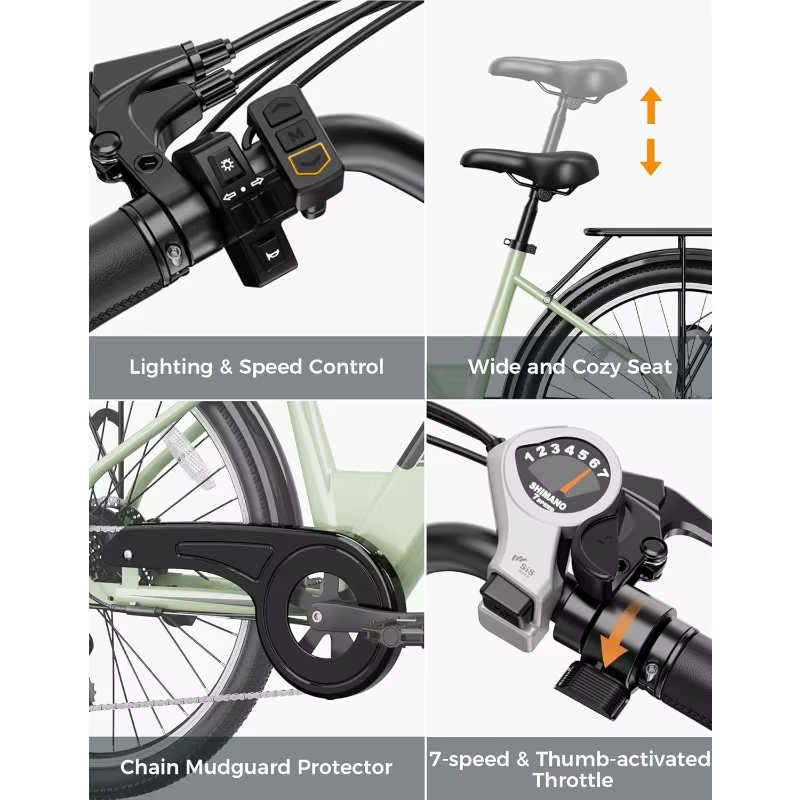 M

Lighting & Speed Control

Wide and Cozy Seat

1 2 3 4 5 6 7
SHIMANO
7 SPEED

SIS

Chain Mudguard Protector

7-speed & Thumb-activated Throttle