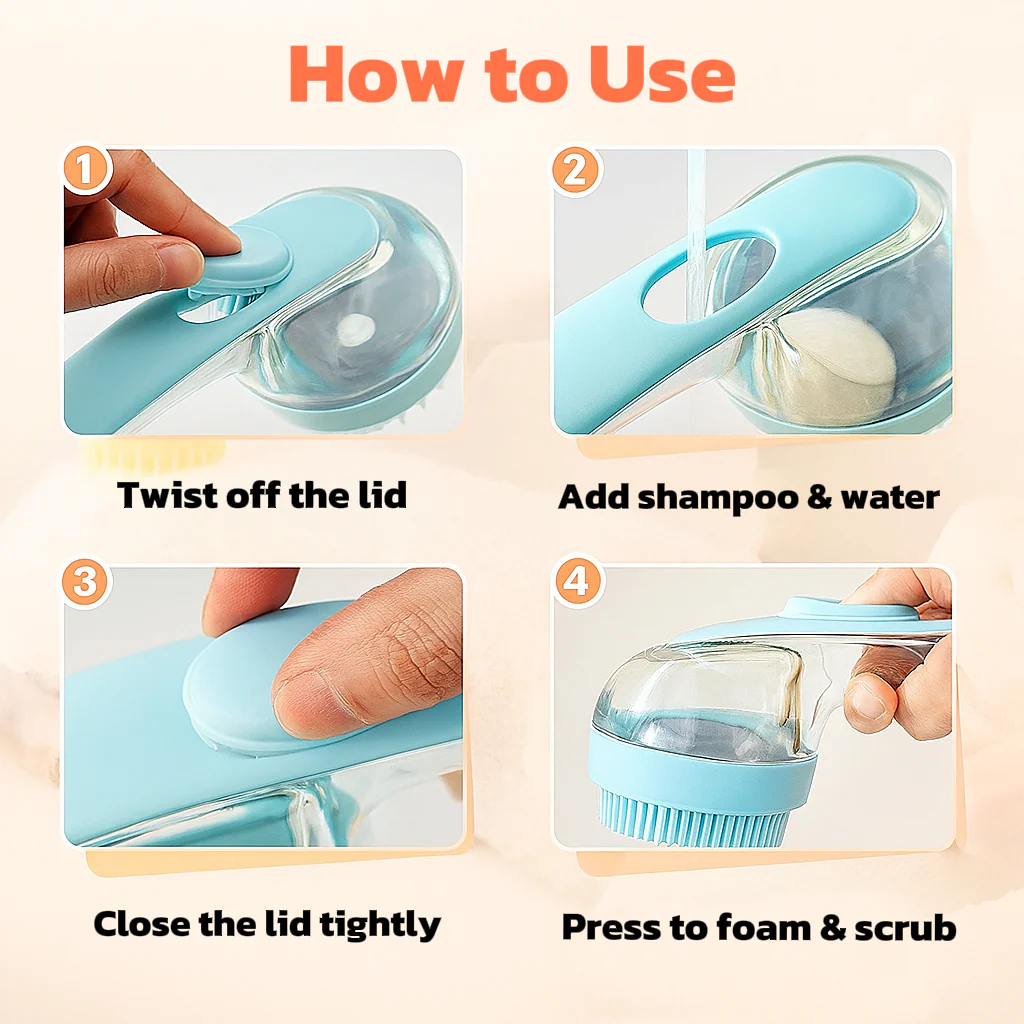 How to Use

1

Twist off the lid

2

Add shampoo & water

3

Close the lid tightly

4

Press to foam & scrub