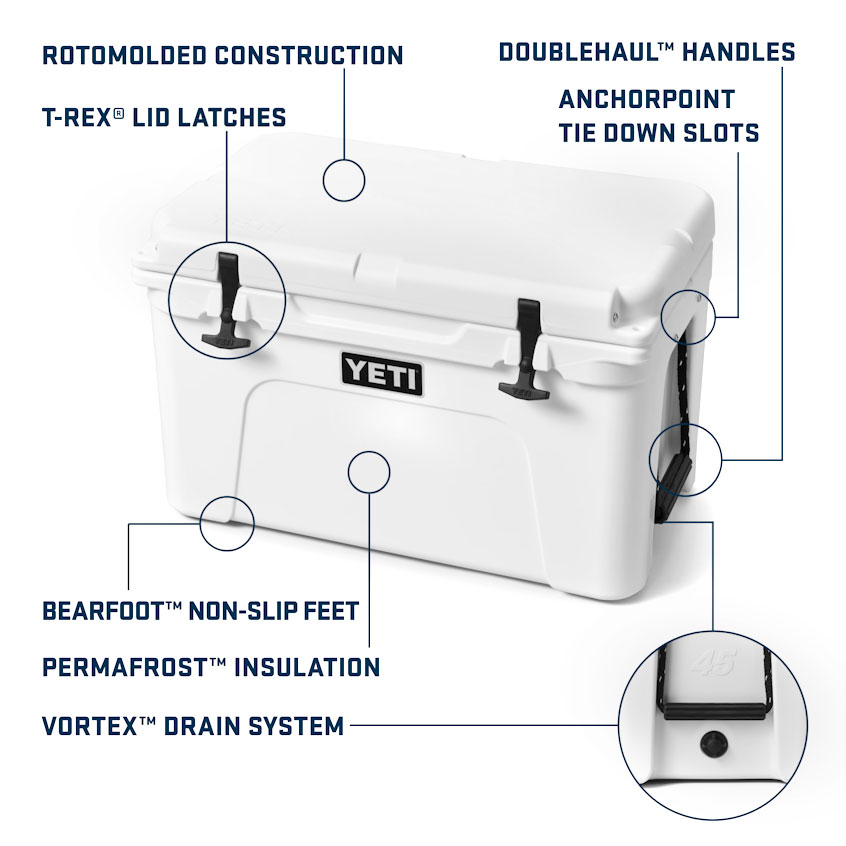 ROTOMOLDED CONSTRUCTION

T-REX® LID LATCHES

DOUBLEHAUL™ HANDLES

ANCHORPOINT TIE DOWN SLOTS

YETI

BEARFOOT™ NON-SLIP FEET

PERMAFROST™ INSULATION

VORTEX™ DRAIN SYSTEM

45