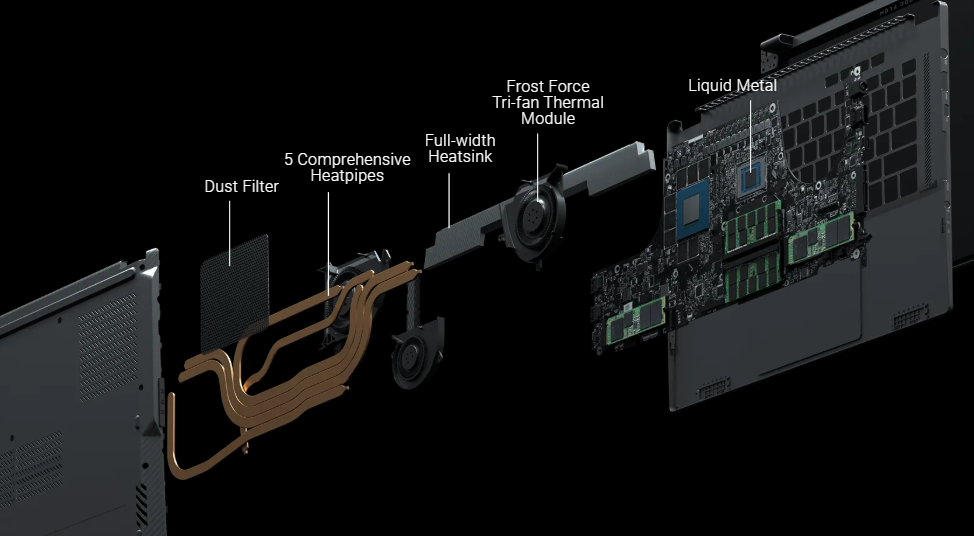 Dust Filter

5 Comprehensive Heatpipes

Full-width Heatsink

Frost Force Tri-fan Thermal Module

Liquid Metal