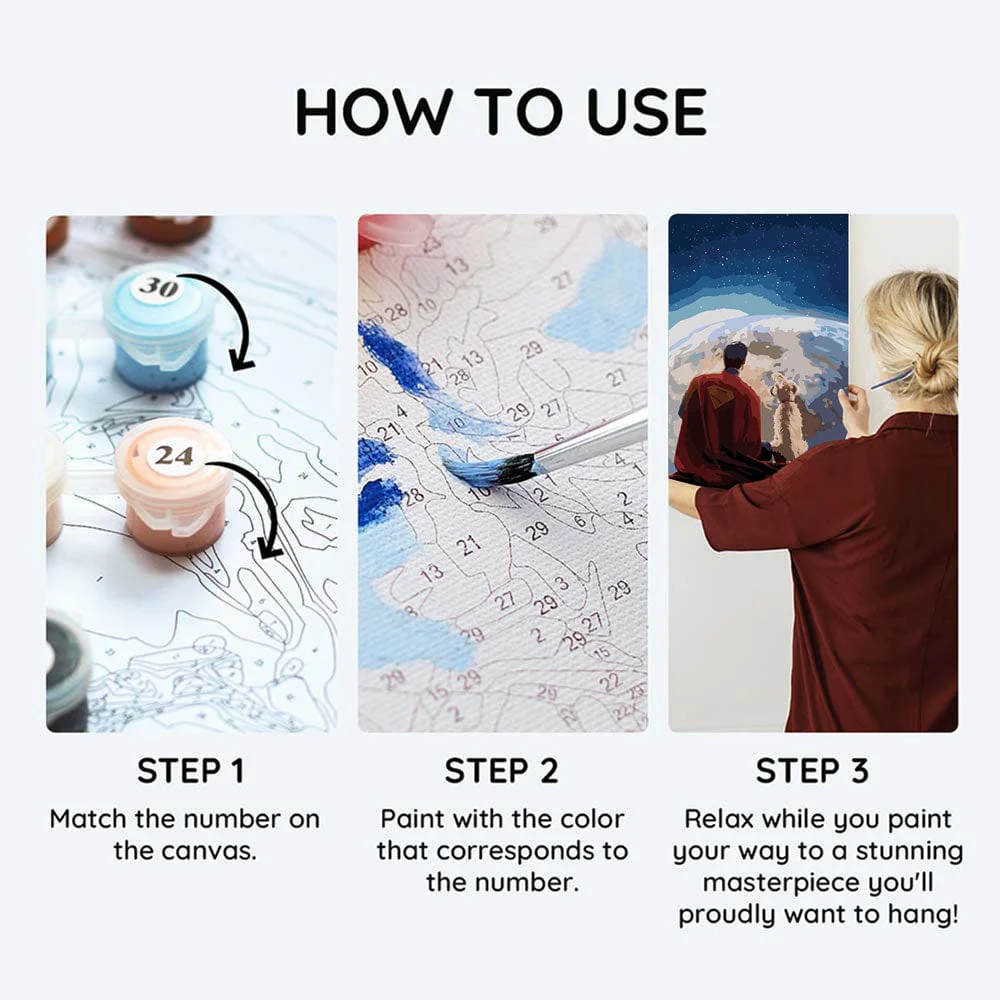 HOW TO USE

30

24

STEP 1
Match the number on the canvas.

STEP 2
Paint with the color that corresponds to the number.

STEP 3
Relax while you paint your way to a stunning masterpiece you'll proudly want to hang!