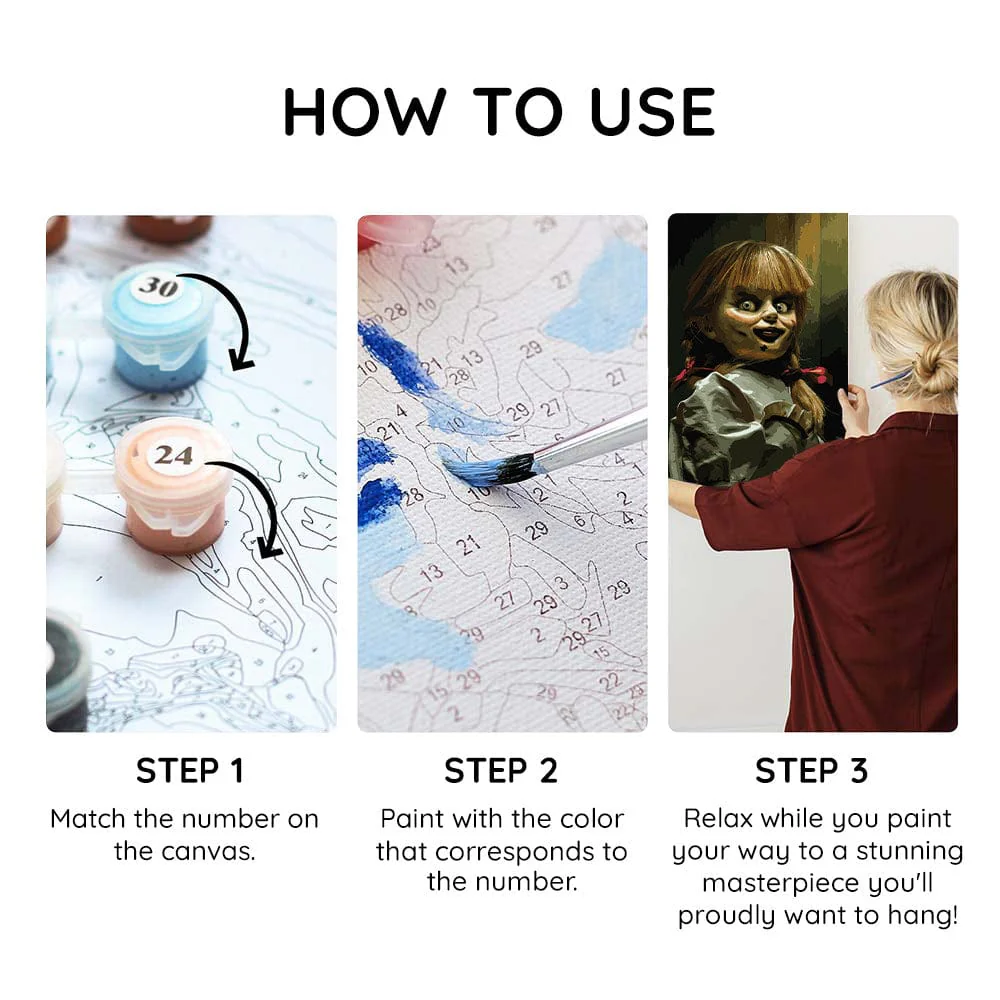 HOW TO USE

30

24

STEP 1
Match the number on the canvas.

STEP 2
Paint with the color that corresponds to the number.

STEP 3
Relax while you paint your way to a stunning masterpiece you'll proudly want to hang!