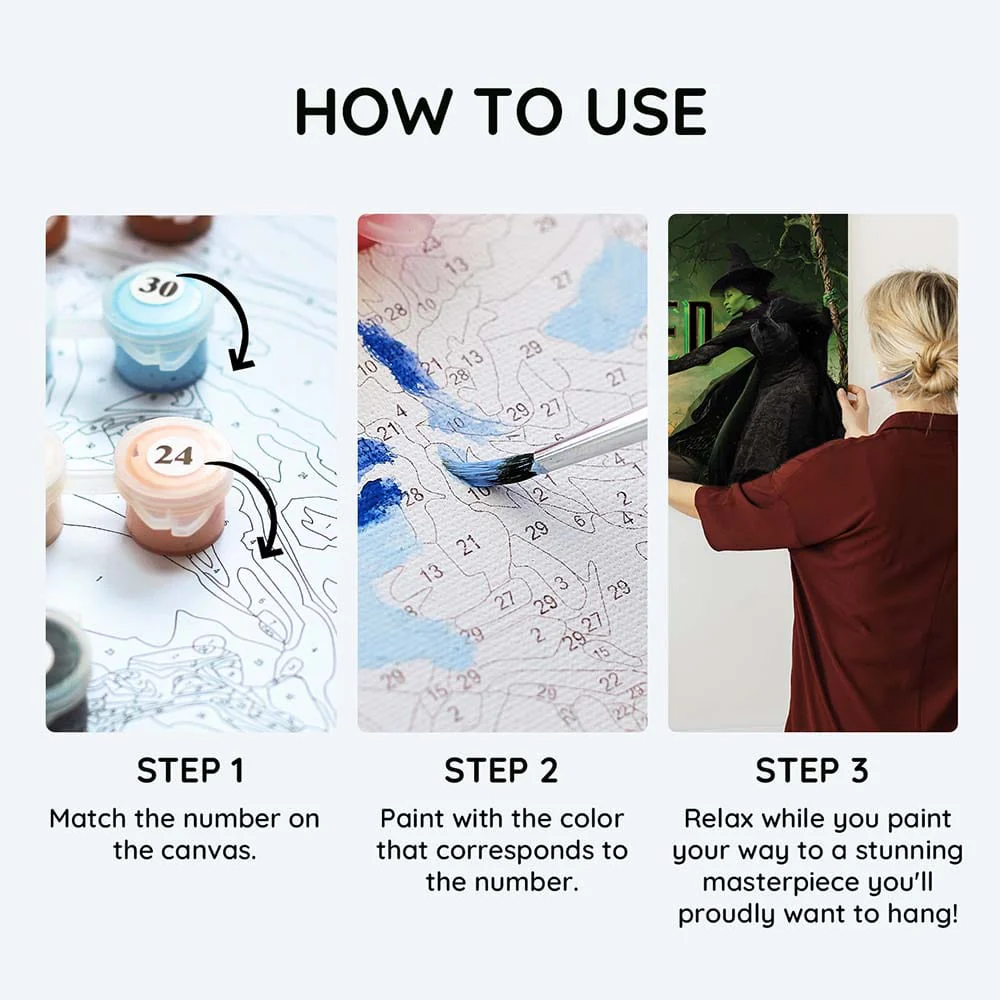 HOW TO USE

30

24

STEP 1

Match the number on the canvas.

STEP 2

Paint with the color that corresponds to the number.

STEP 3

Relax while you paint your way to a stunning masterpiece you'll proudly want to hang!