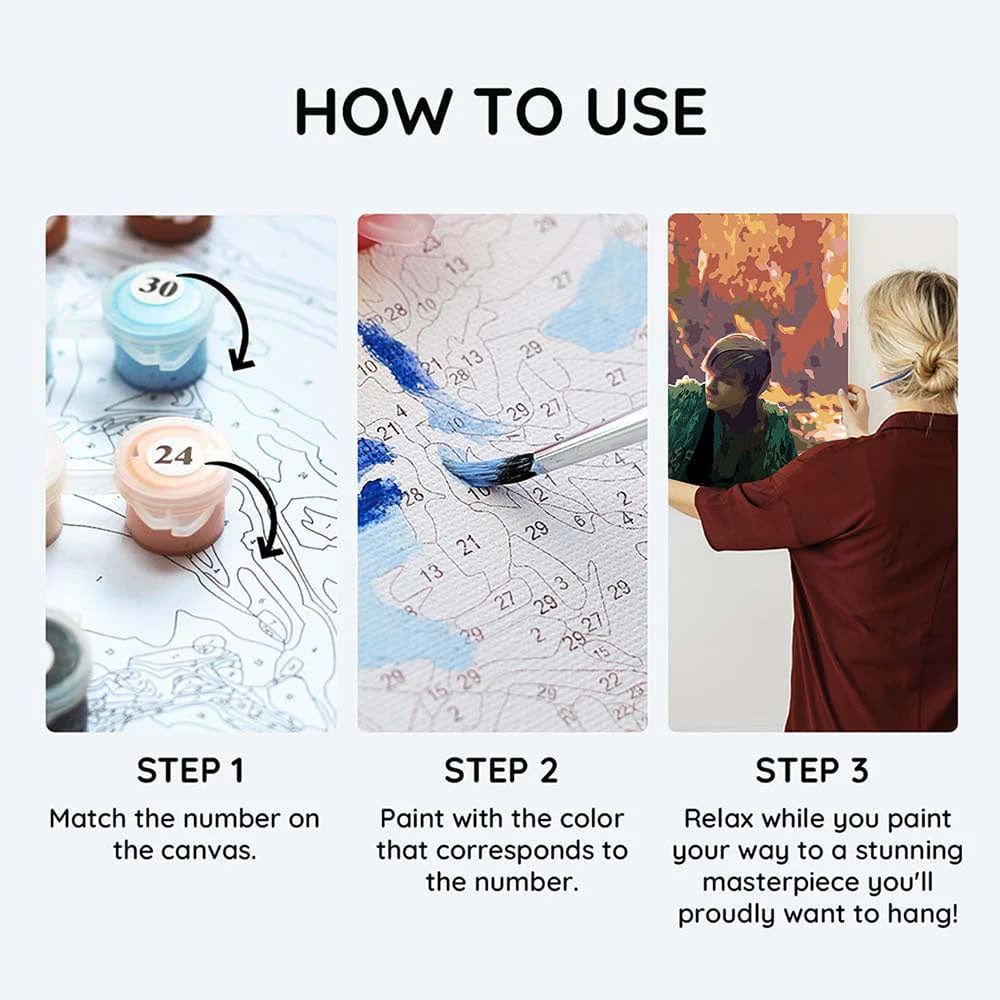 HOW TO USE

30

24

STEP 1
Match the number on the canvas.

STEP 2
Paint with the color that corresponds to the number.

STEP 3
Relax while you paint your way to a stunning masterpiece you'll proudly want to hang!