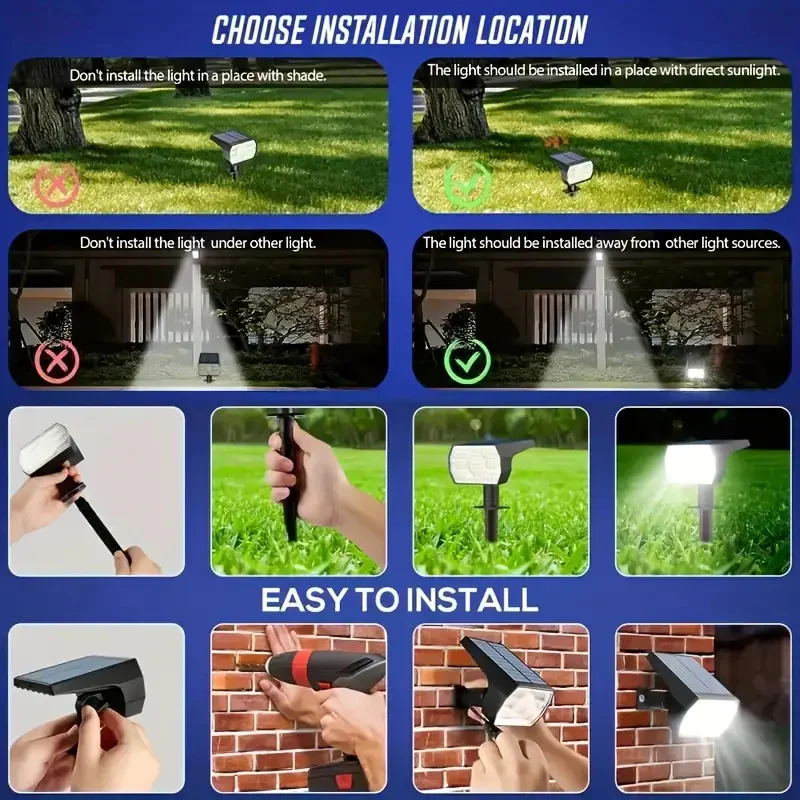 CHOOSE INSTALLATION LOCATION

Don't install the light in a place with shade.

The light should be installed in a place with direct sunlight.

Don't install the light under other light.

The light should be installed away from other light sources.

EASY TO INSTALL