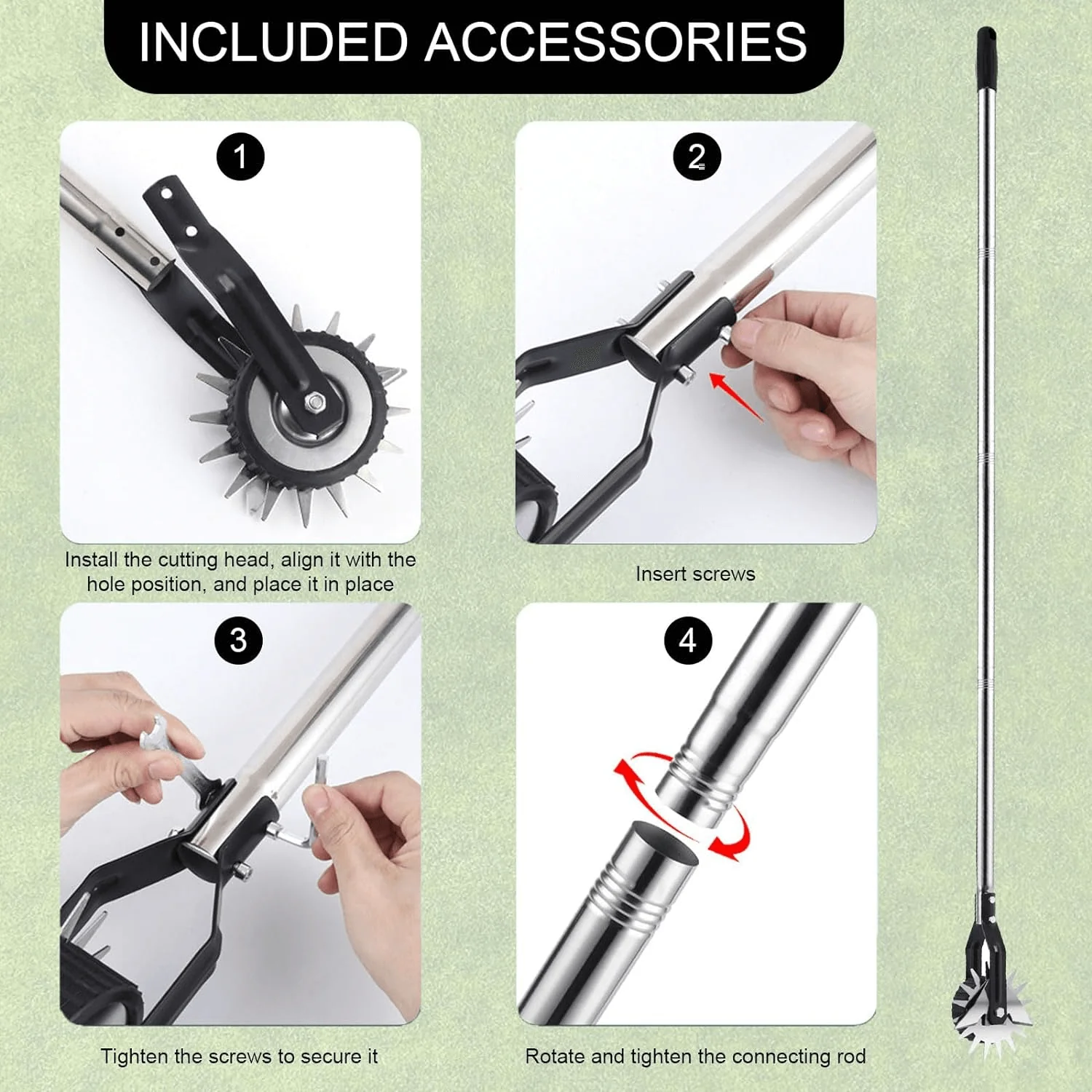 INCLUDED ACCESSORIES

1

Install the cutting head, align it with the hole position, and place it in place

2

Insert screws

3

Tighten the screws to secure it

4

Rotate and tighten the connecting rod