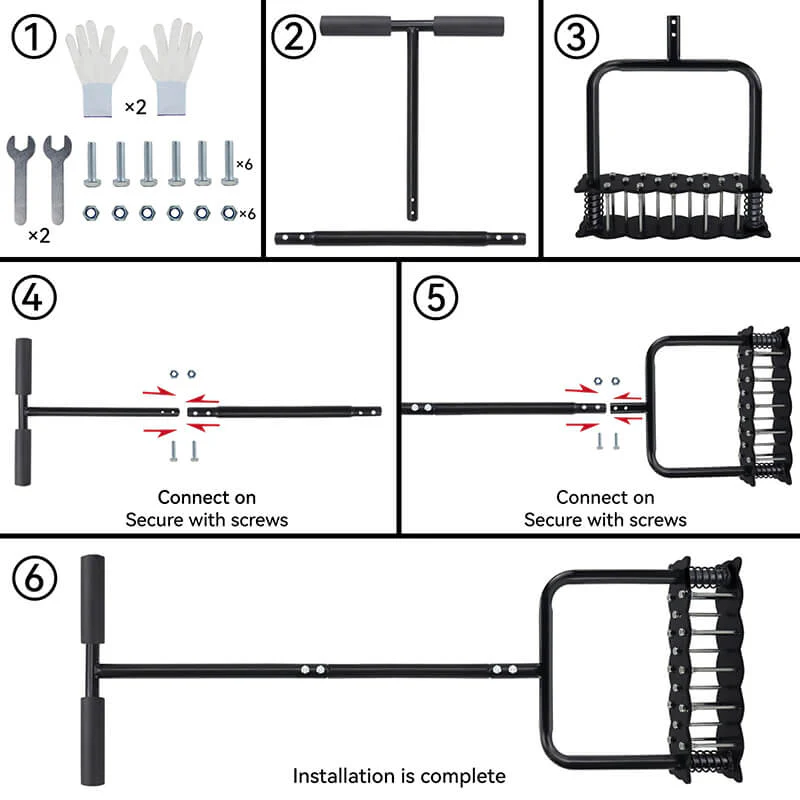 ①
×2
×6
×6
×2

②

③

④
Connect on
Secure with screws

⑤
Connect on
Secure with screws

⑥
Installation is complete