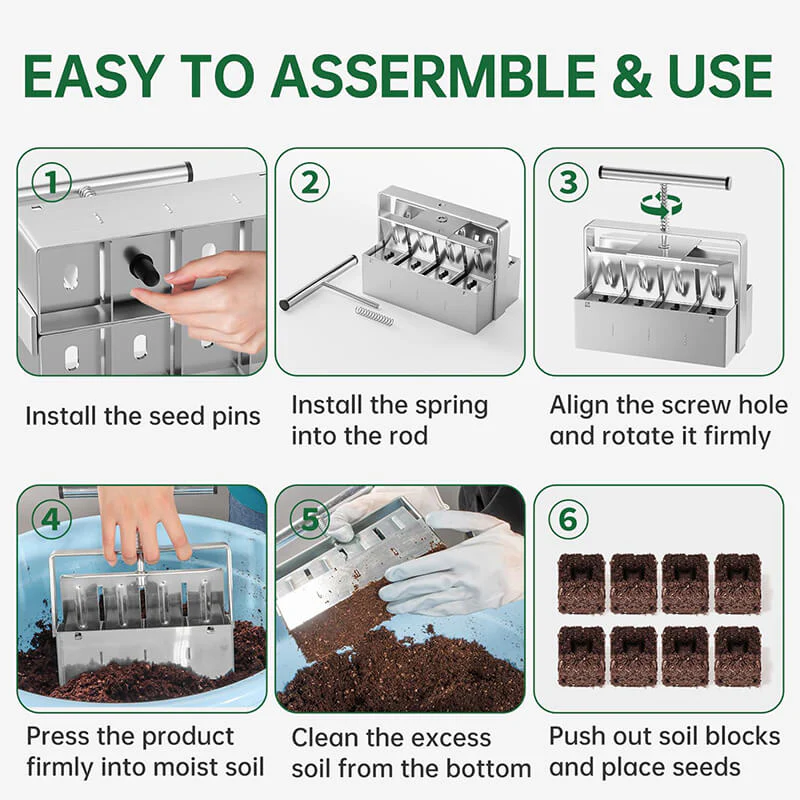 EASY TO ASSERMBLE & USE

1

Install the seed pins

2

Install the spring into the rod

3

Align the screw hole and rotate it firmly

4

Press the product firmly into moist soil

5

Clean the excess soil from the bottom

6

Push out soil blocks and place seeds