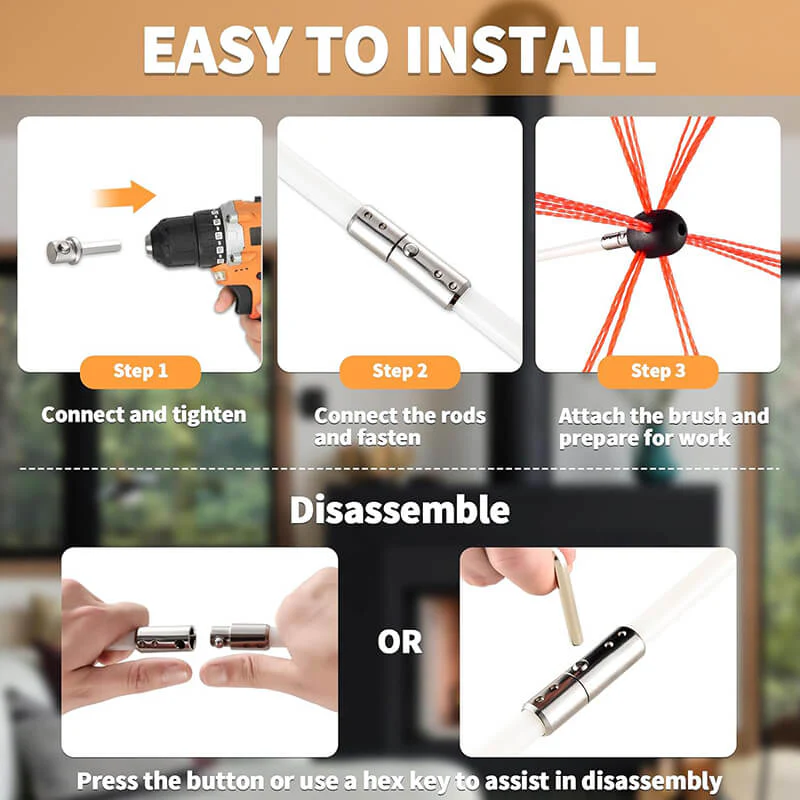 EASY TO INSTALL

Step 1

Connect and tighten

Step 2

Connect the rods and fasten

Step 3

Attach the brush and prepare for work

Disassemble

OR

Press the button or use a hex key to assist in disassembly