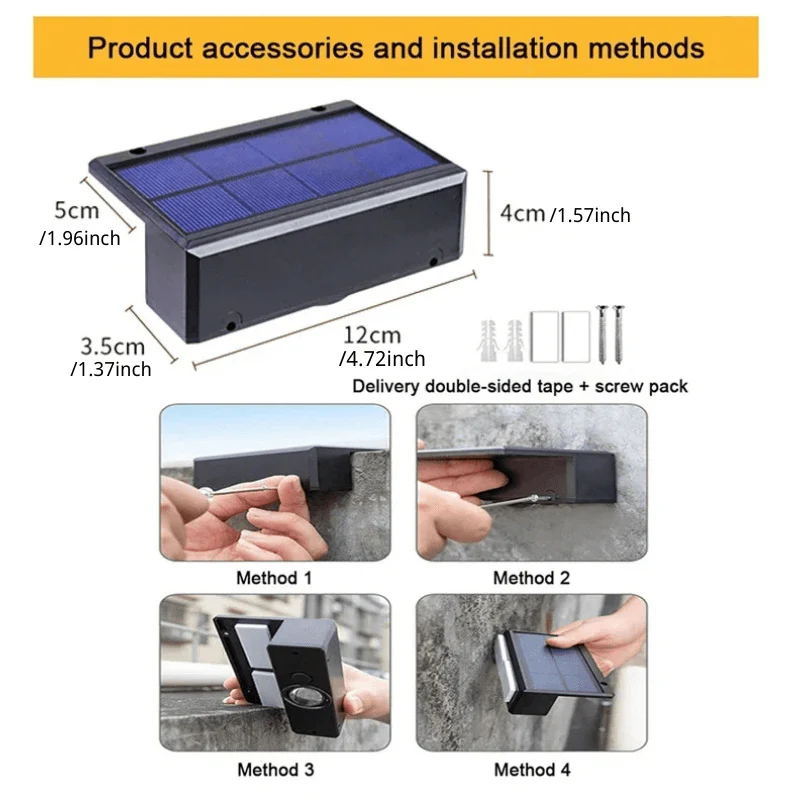 Product accessories and installation methods

5cm
/1.96inch

4cm /1.57inch

3.5cm
/1.37inch

12cm
/4.72inch

Delivery double-sided tape + screw pack

Method 1

Method 2

Method 3

Method 4