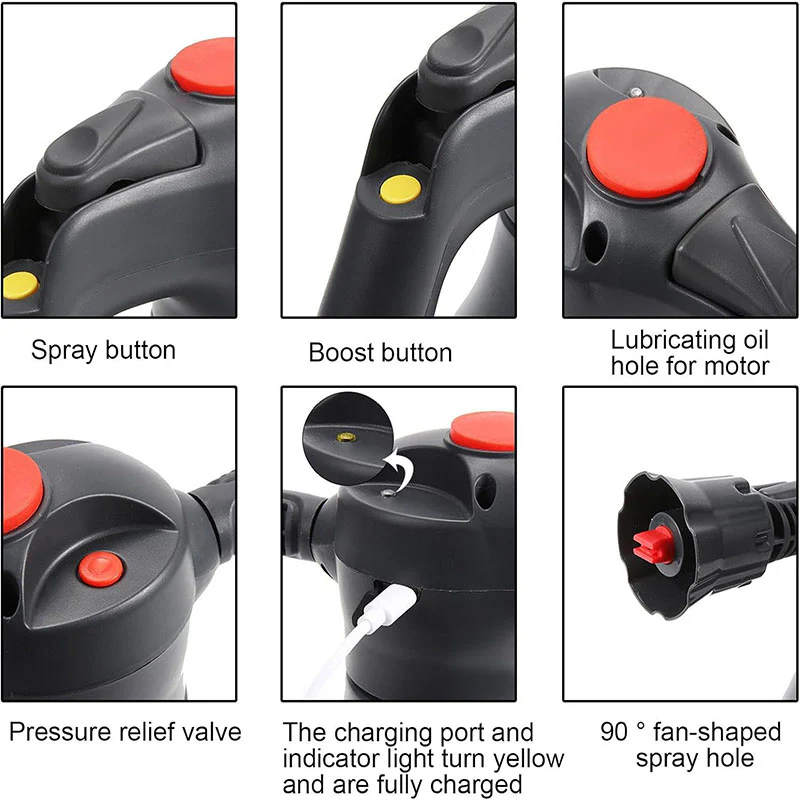 Spray button

Boost button

Lubricating oil hole for motor

Pressure relief valve

The charging port and indicator light turn yellow and are fully charged

90 ° fan-shaped spray hole