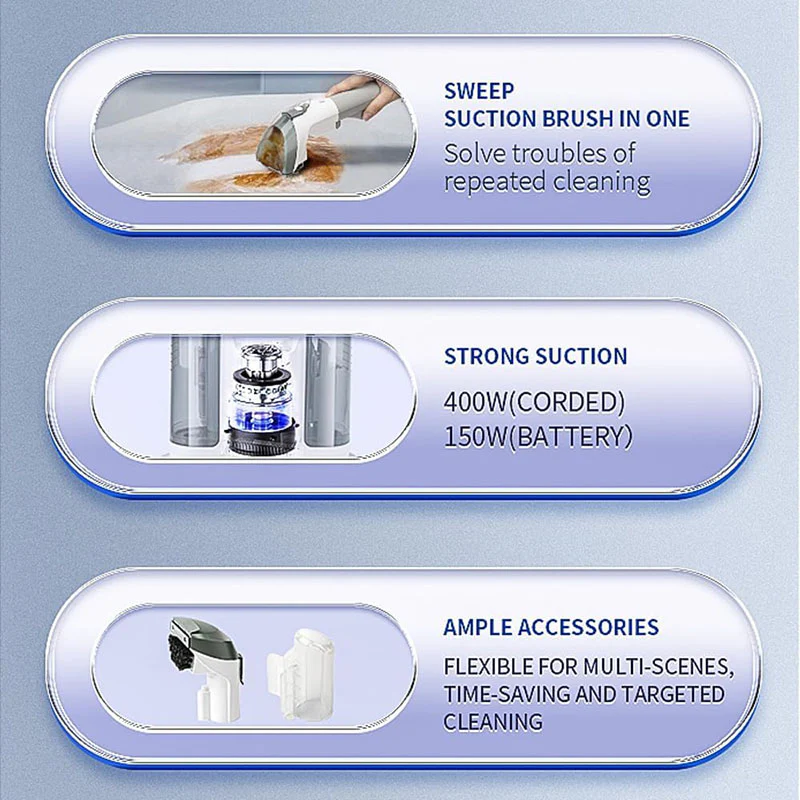 SWEEP
SUCTION BRUSH IN ONE
Solve troubles of repeated cleaning

STRONG SUCTION
400W(CORDED)
150W(BATTERY)

AMPLE ACCESSORIES
FLEXIBLE FOR MULTI-SCENES, TIME-SAVING AND TARGETED CLEANING