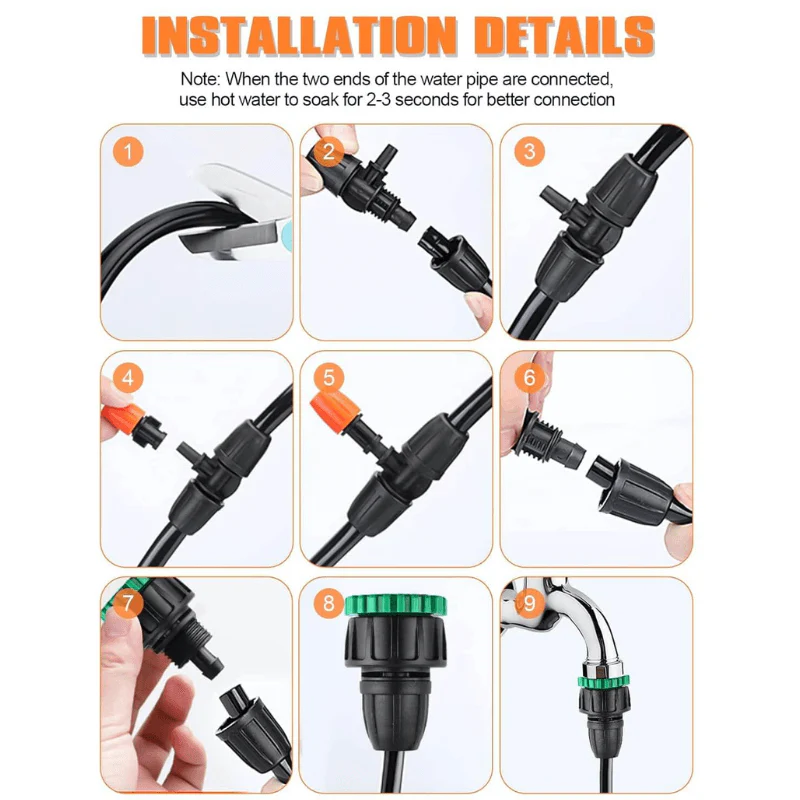 INSTALLATION DETAILS

Note: When the two ends of the water pipe are connected, use hot water to soak for 2-3 seconds for better connection

1

2

3

4

5

6

7

8

9