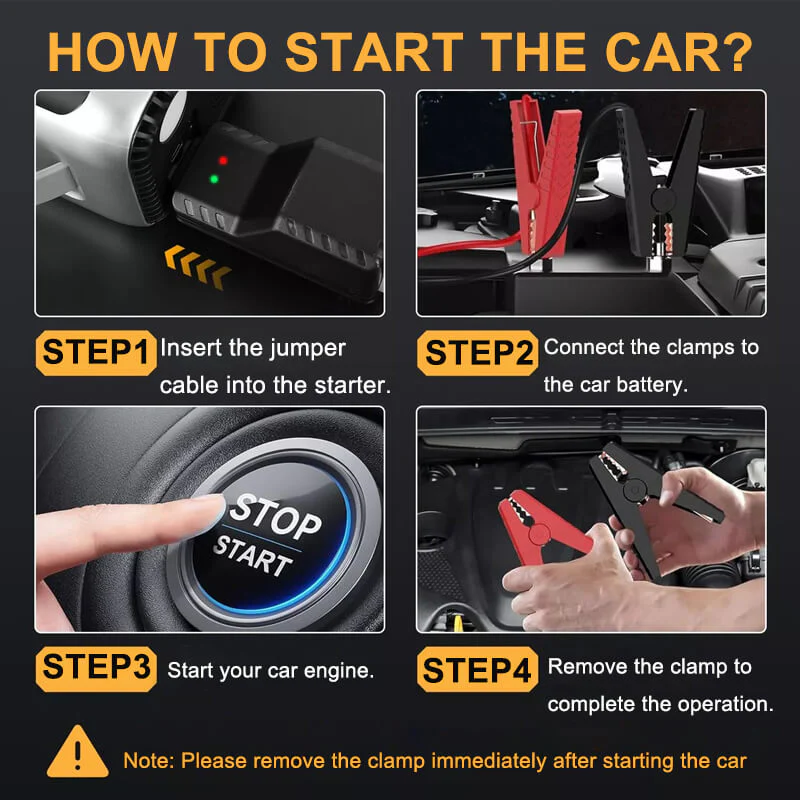 HOW TO START THE CAR?

STEP1 Insert the jumper cable into the starter.

STEP2 Connect the clamps to the car battery.

STOP
START

STEP3 Start your car engine.

STEP4 Remove the clamp to complete the operation.

!

Note: Please remove the clamp immediately after starting the car