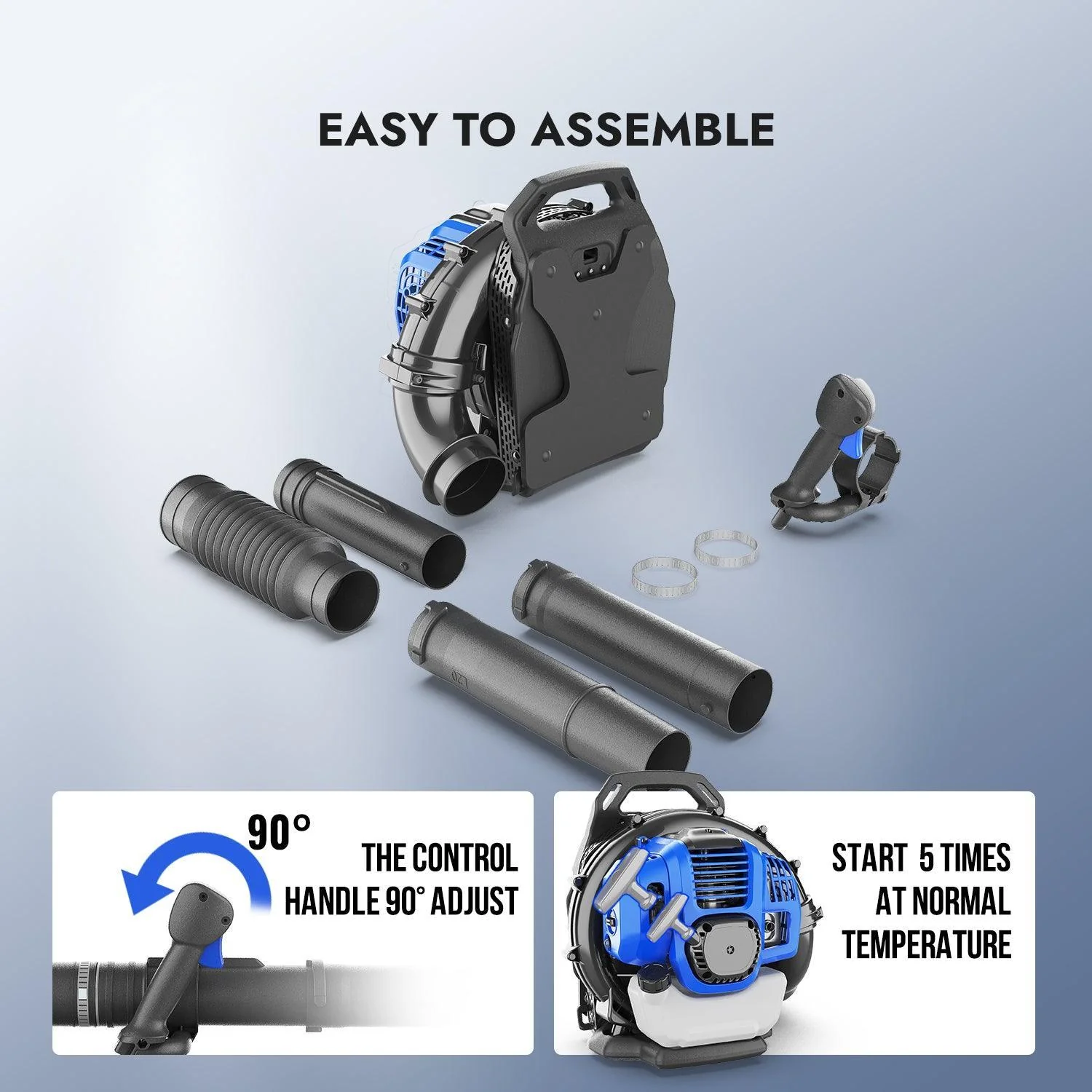 EASY TO ASSEMBLE

90°

THE CONTROL HANDLE 90° ADJUST

START 5 TIMES AT NORMAL TEMPERATURE