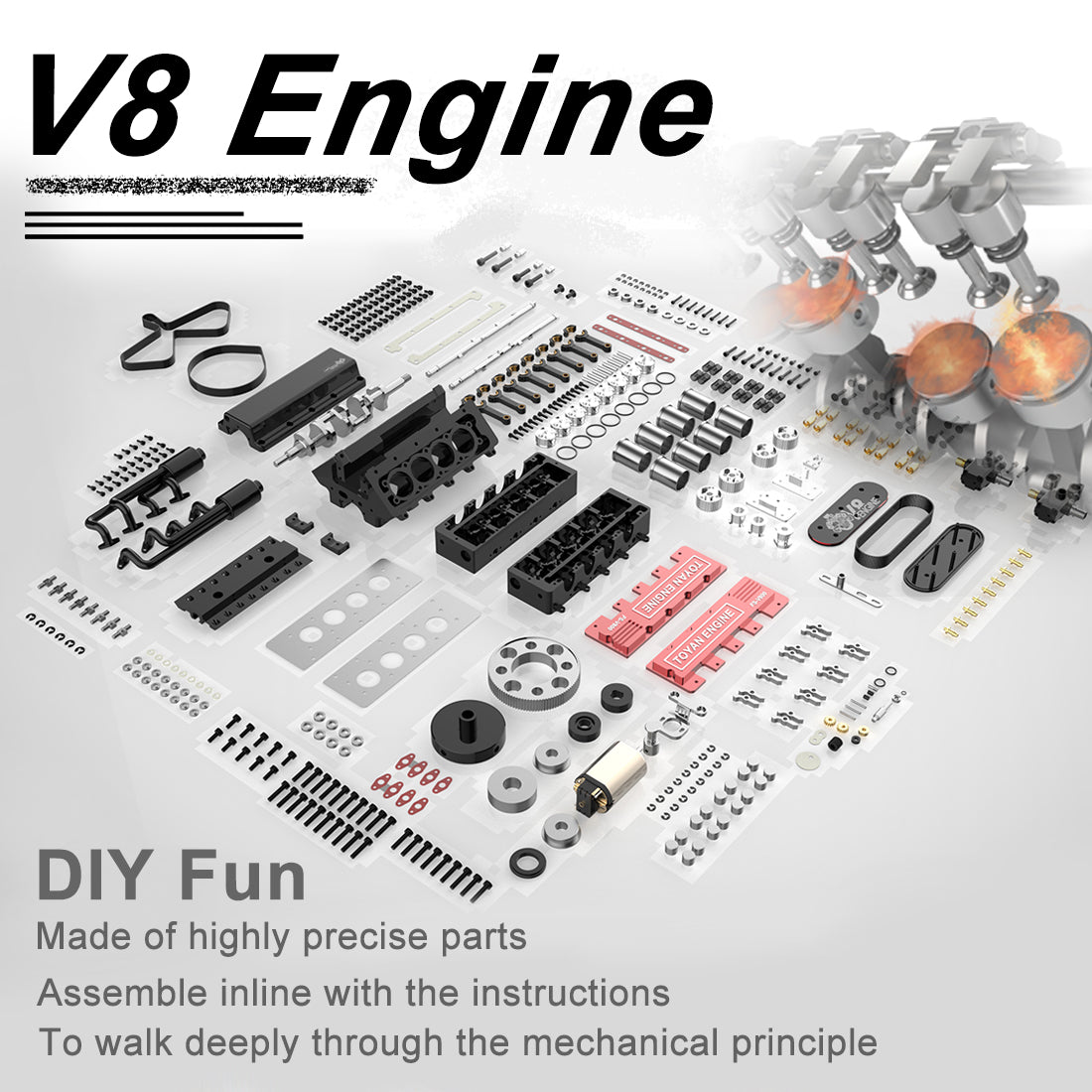 V8 Engine

TOYAN ENGINE

TOYAN ENGINE

DIY Fun

Made of highly precise parts

Assemble inline with the instructions

To walk deeply through the mechanical principle