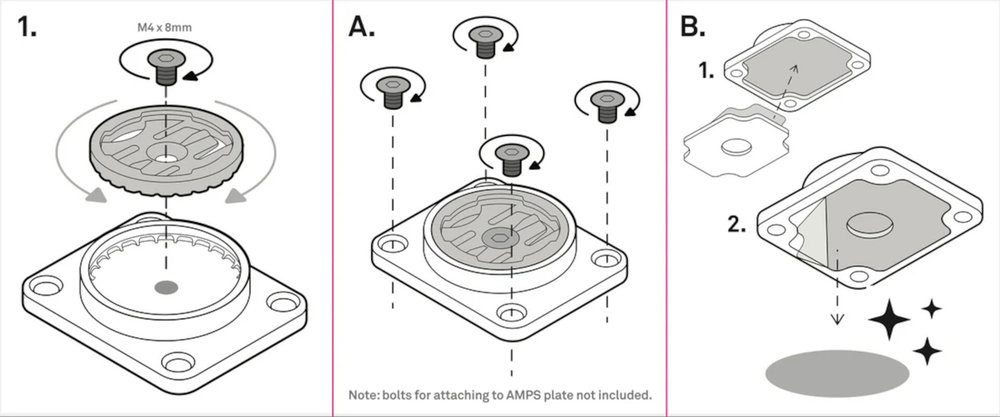 1.

M4 x 8mm

A.

Note: bolts for attaching to AMPS plate not included.

B.

1.

2.