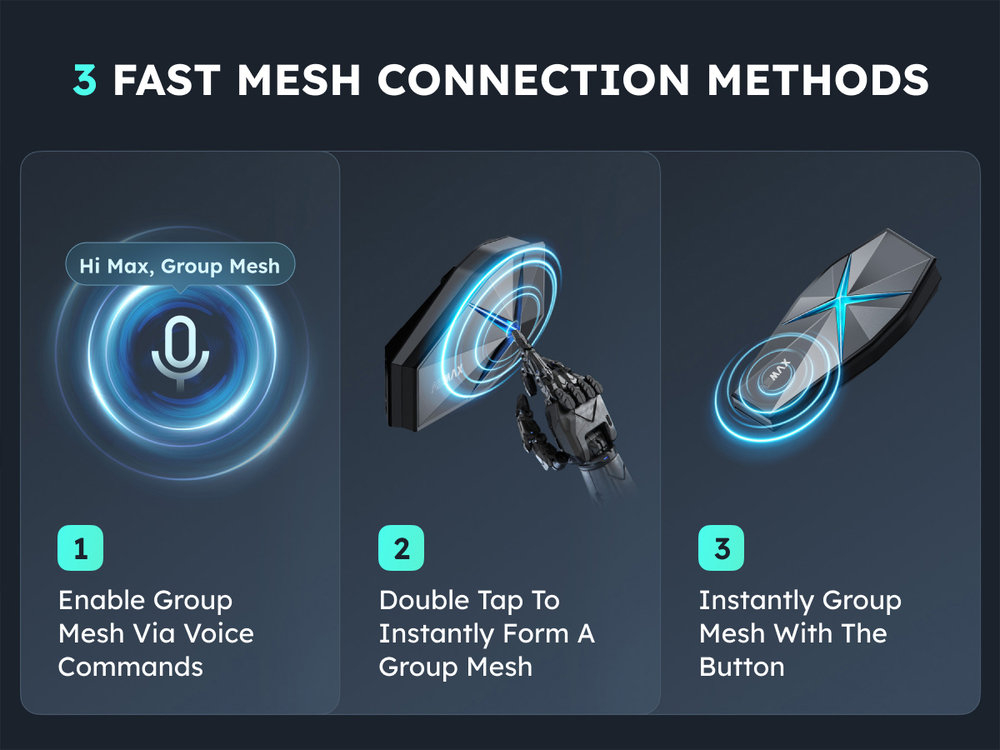 3 FAST MESH CONNECTION METHODS

Hi Max, Group Mesh

1
Enable Group Mesh Via Voice Commands

MAX

2
Double Tap To Instantly Form A Group Mesh

MAX

3
Instantly Group Mesh With The Button