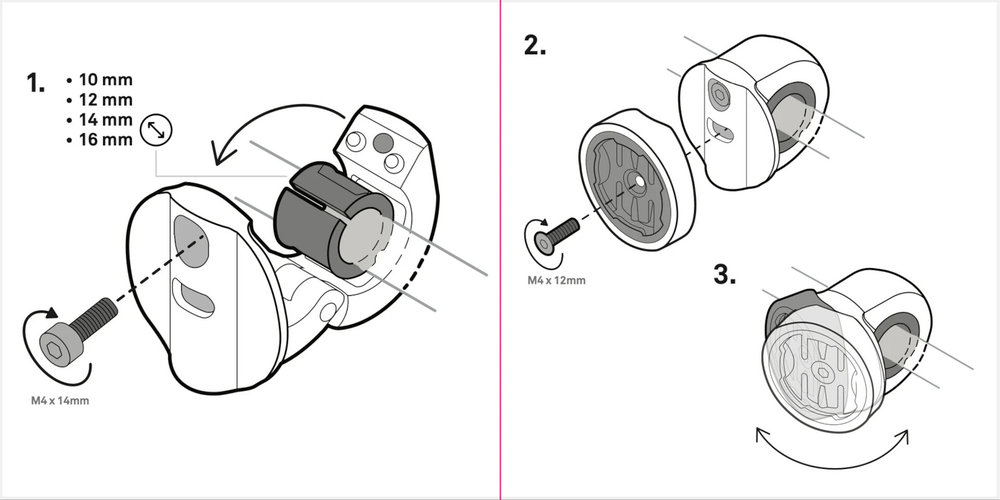 1.
• 10 mm
• 12 mm
• 14 mm
• 16 mm

M4 x 14mm

2.

M4 x 12mm

3.