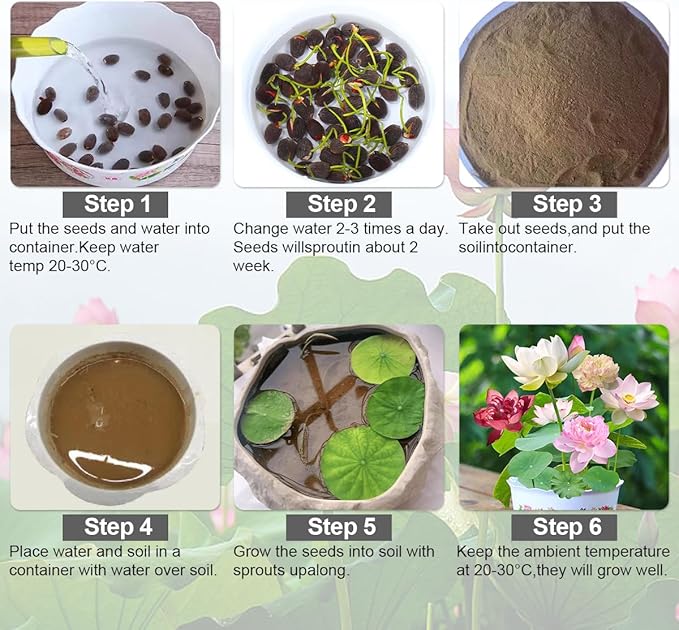 Step 1
Put the seeds and water into container.Keep water temp 20-30°C.

Step 2
Change water 2-3 times a day. Seeds willsproutin about 2 week.

Step 3
Take out seeds,and put the soilintocontainer.

Step 4
Place water and soil in a container with water over soil.

Step 5
Grow the seeds into soil with sprouts upalong.

Step 6
Keep the ambient temperature at 20-30°C,they will grow well.