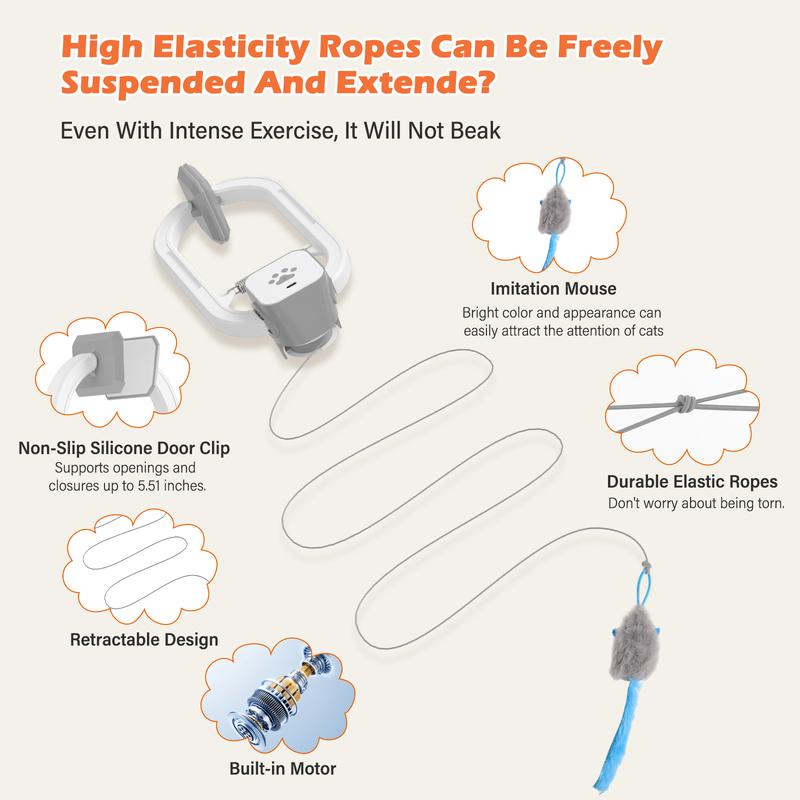 High Elasticity Ropes Can Be Freely Suspended And Extende?

Even With Intense Exercise, It Will Not Beak

Imitation Mouse
Bright color and appearance can easily attract the attention of cats

Non-Slip Silicone Door Clip
Supports openings and closures up to 5.51 inches.

Durable Elastic Ropes
Don't worry about being torn.

Retractable Design

Built-in Motor