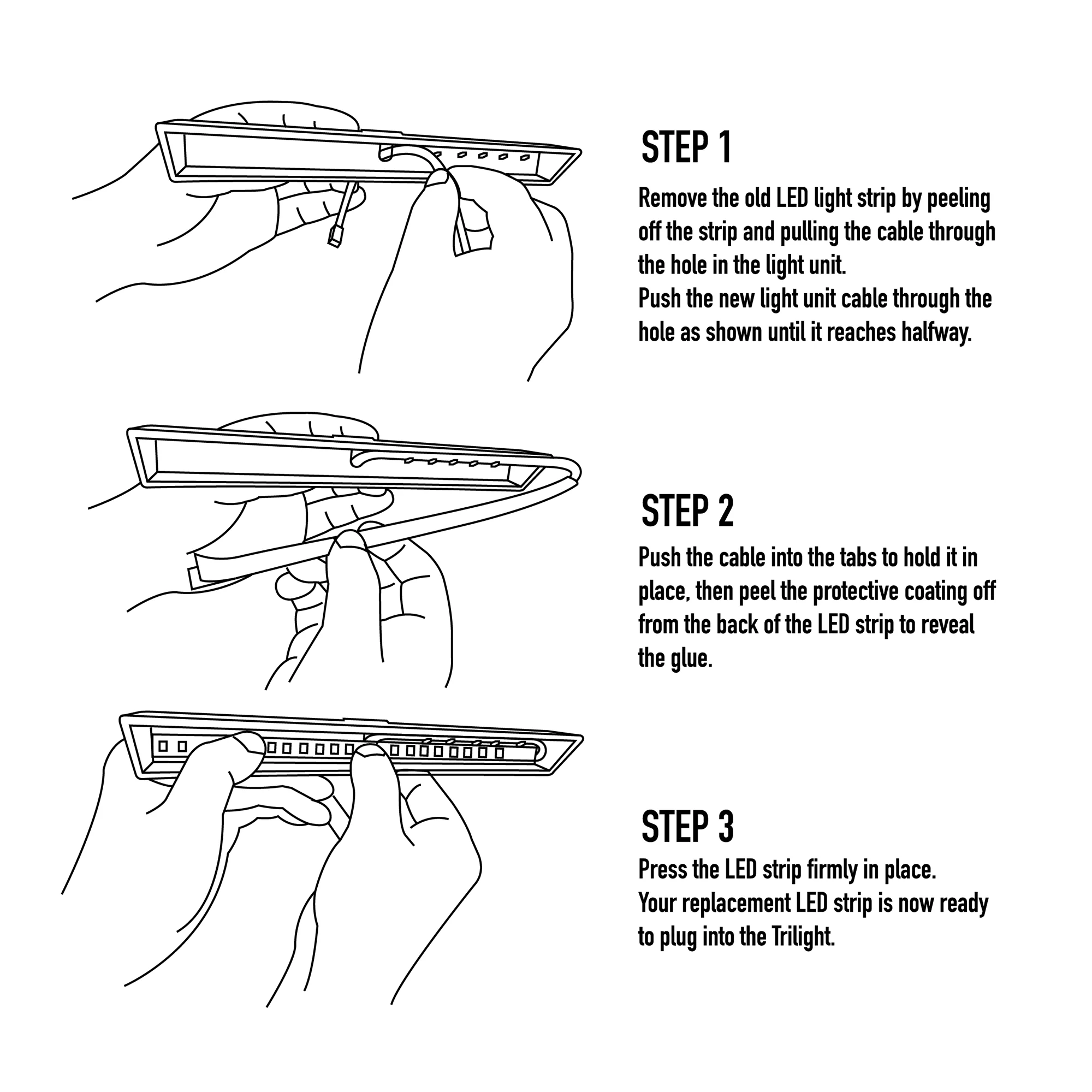 STEP 1

Remove the old LED light strip by peeling off the strip and pulling the cable through the hole in the light unit.
Push the new light unit cable through the hole as shown until it reaches halfway.

STEP 2

Push the cable into the tabs to hold it in place, then peel the protective coating off from the back of the LED strip to reveal the glue.

STEP 3

Press the LED strip firmly in place.
Your replacement LED strip is now ready to plug into the Trilight.