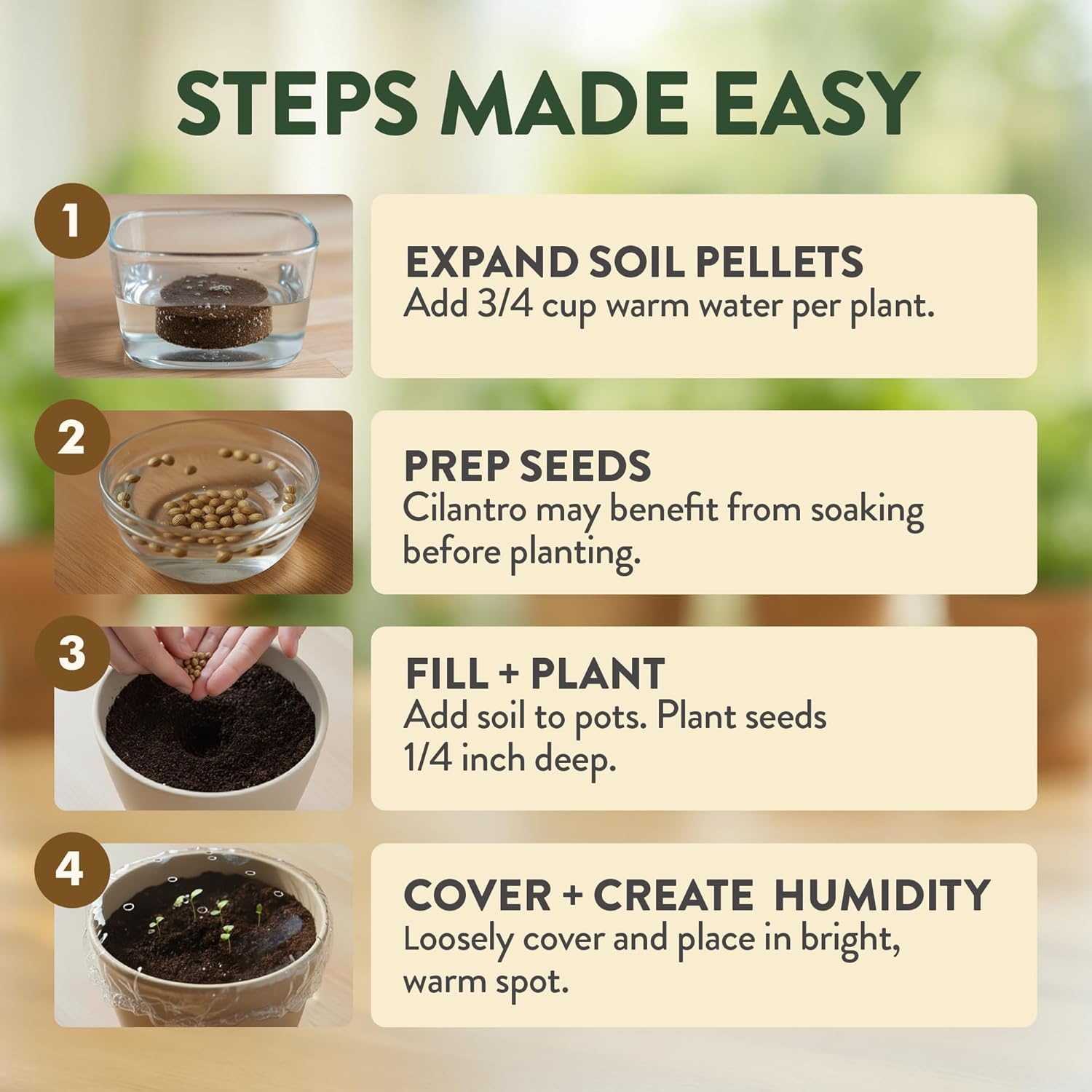 STEPS MADE EASY

1

EXPAND SOIL PELLETS
Add 3/4 cup warm water per plant.

2

PREP SEEDS
Cilantro may benefit from soaking before planting.

3

FILL + PLANT
Add soil to pots. Plant seeds 1/4 inch deep.

4

COVER + CREATE HUMIDITY
Loosely cover and place in bright, warm spot.