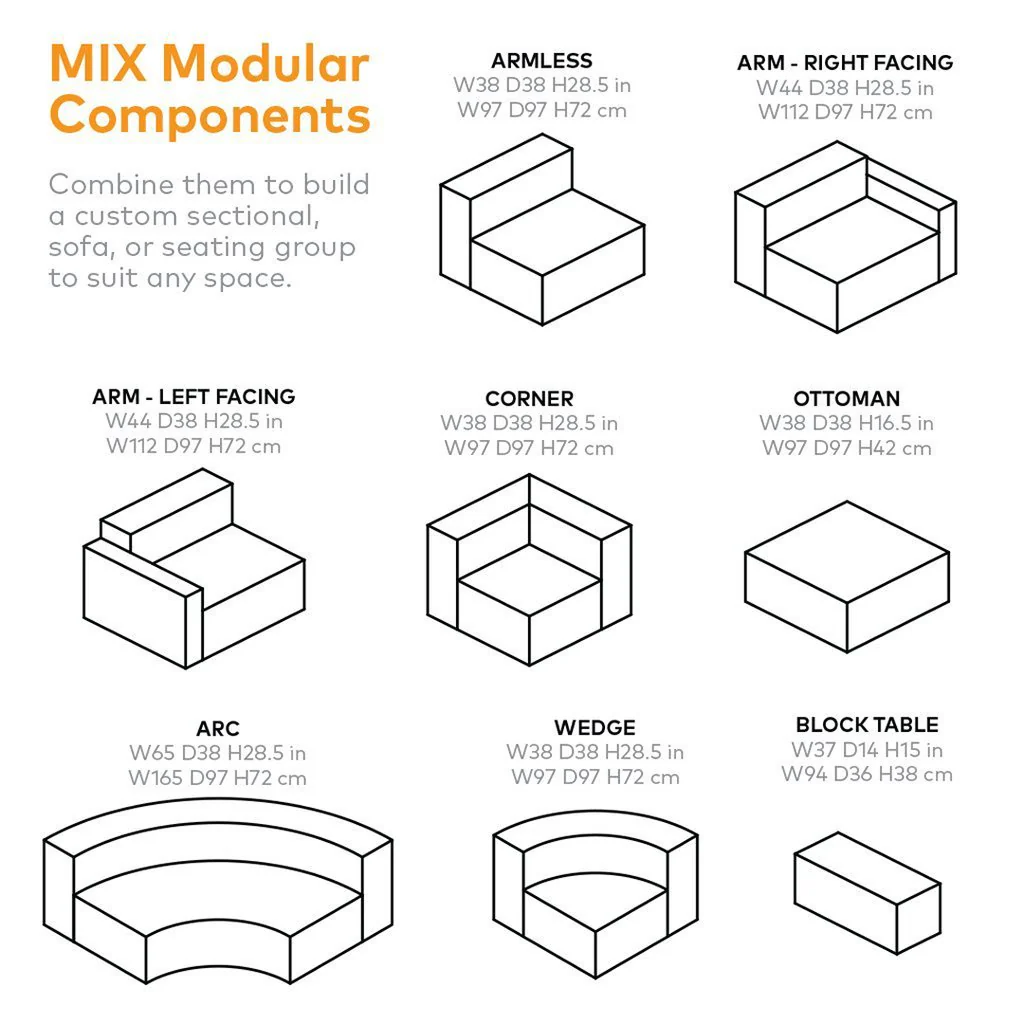 MIX Modular Components

Combine them to build a custom sectional, sofa, or seating group to suit any space.

ARMLESS
W38 D38 H28.5 in
W97 D97 H72 cm

ARM - RIGHT FACING
W44 D38 H28.5 in
W112 D97 H72 cm

ARM - LEFT FACING
W44 D38 H28.5 in
W112 D97 H72 cm

CORNER
W38 D38 H28.5 in
W97 D97 H72 cm

OTTOMAN
W38 D38 H16.5 in
W97 D97 H42 cm

ARC
W65 D38 H28.5 in
W165 D97 H72 cm

WEDGE
W38 D38 H28.5 in
W97 D97 H72 cm

BLOCK TABLE
W37 D14 H15 in
W94 D36 H38 cm