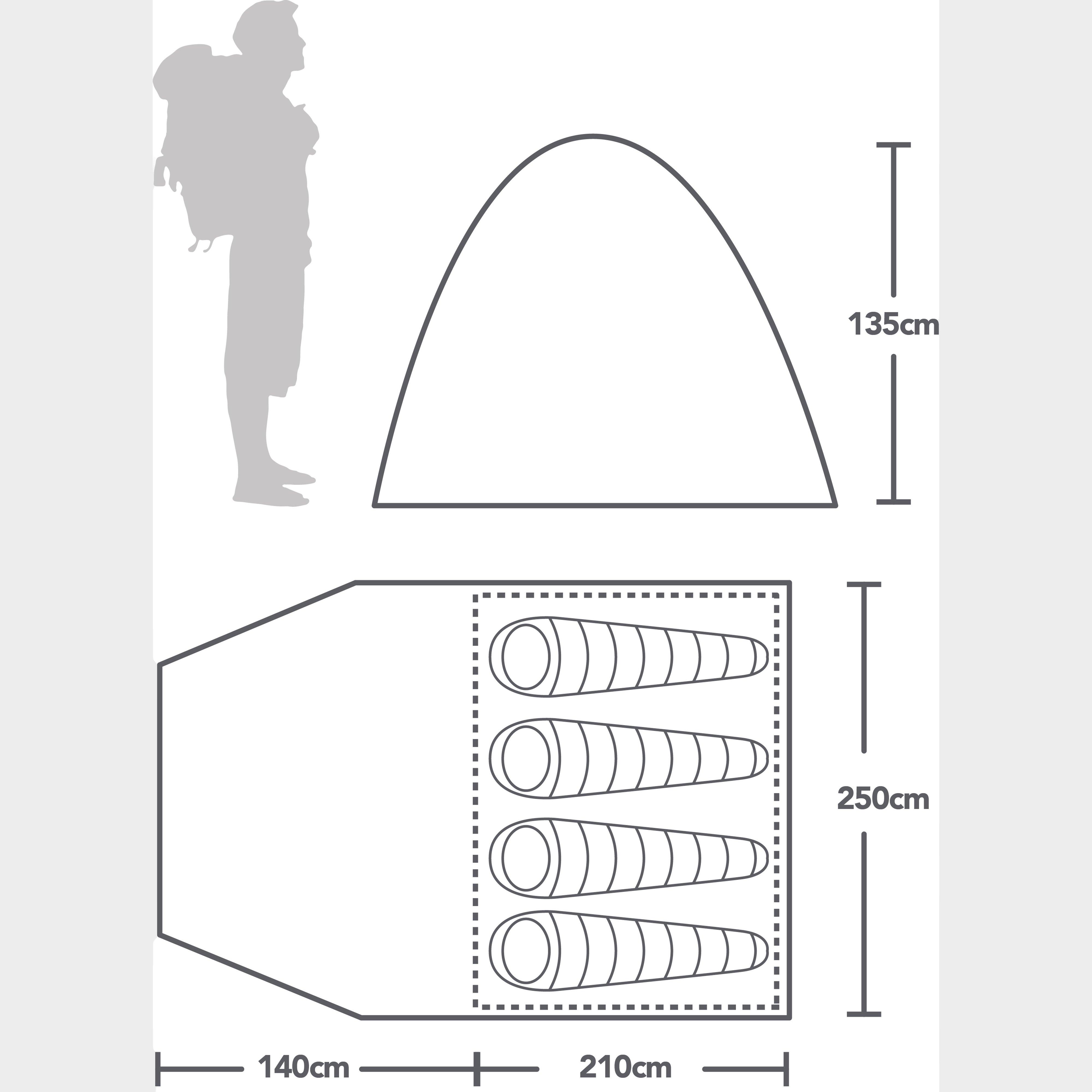 135cm

250cm

140cm

210cm