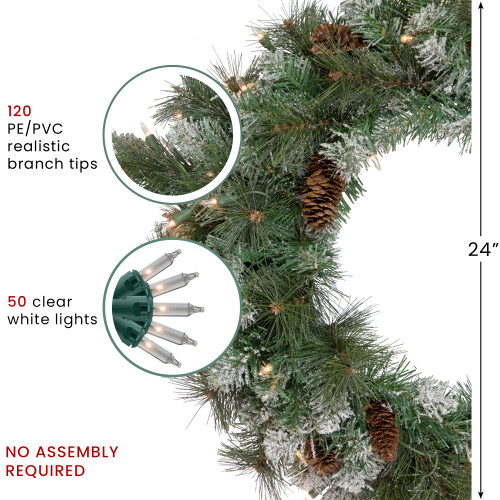 120
PE/PVC
realistic
branch tips

50 clear
white lights

NO ASSEMBLY
REQUIRED

24"