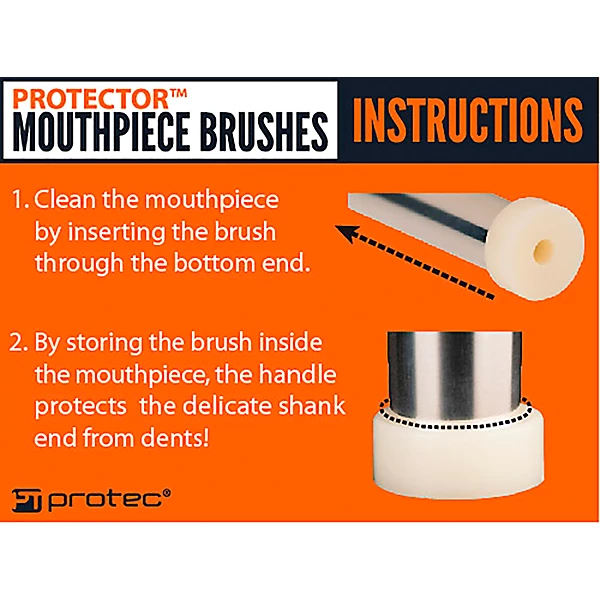 PROTECTOR™
MOUTHPIECE BRUSHES

INSTRUCTIONS

1. Clean the mouthpiece by inserting the brush through the bottom end.

2. By storing the brush inside the mouthpiece, the handle protects  the delicate shank end from dents!

protec®