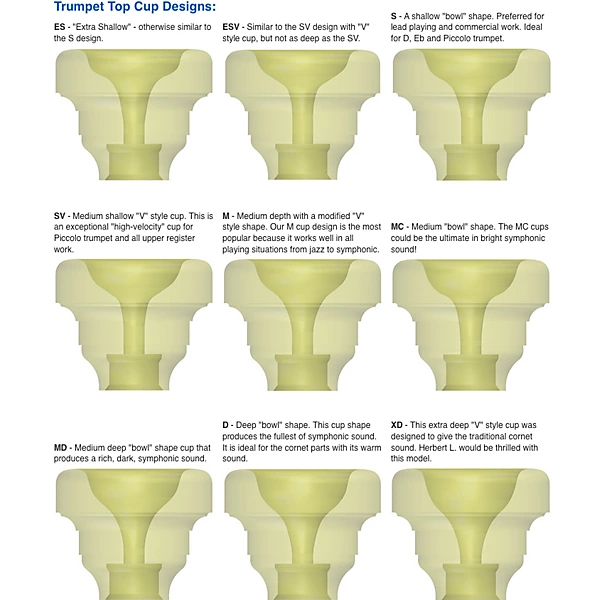 Trumpet Top Cup Designs:

ES - "Extra Shallow" - otherwise similar to the S design.

ESV - Similar to the SV design with "V" style cup, but not as deep as the SV.

S - A shallow "bowl" shape. Preferred for lead playing and commercial work. Ideal for D, Eb and Piccolo trumpet.

SV - Medium shallow "V" style cup. This is an exceptional "high-velocity" cup for Piccolo trumpet and all upper register work.

M - Medium depth with a modified "V" style shape. Our M cup design is the most popular because it works well in all playing situations from jazz to symphonic.

MC - Medium "bowl" shape. The MC cups could be the ultimate in bright symphonic sound!

MD - Medium deep "bowl" shape cup that produces a rich, dark, symphonic sound.

D - Deep "bowl" shape. This cup shape produces the fullest of symphonic sound. It is ideal for the cornet parts with its warm sound.

XD - This extra deep "V" style cup was designed to give the traditional cornet sound. Herbert L. would be thrilled with this model.