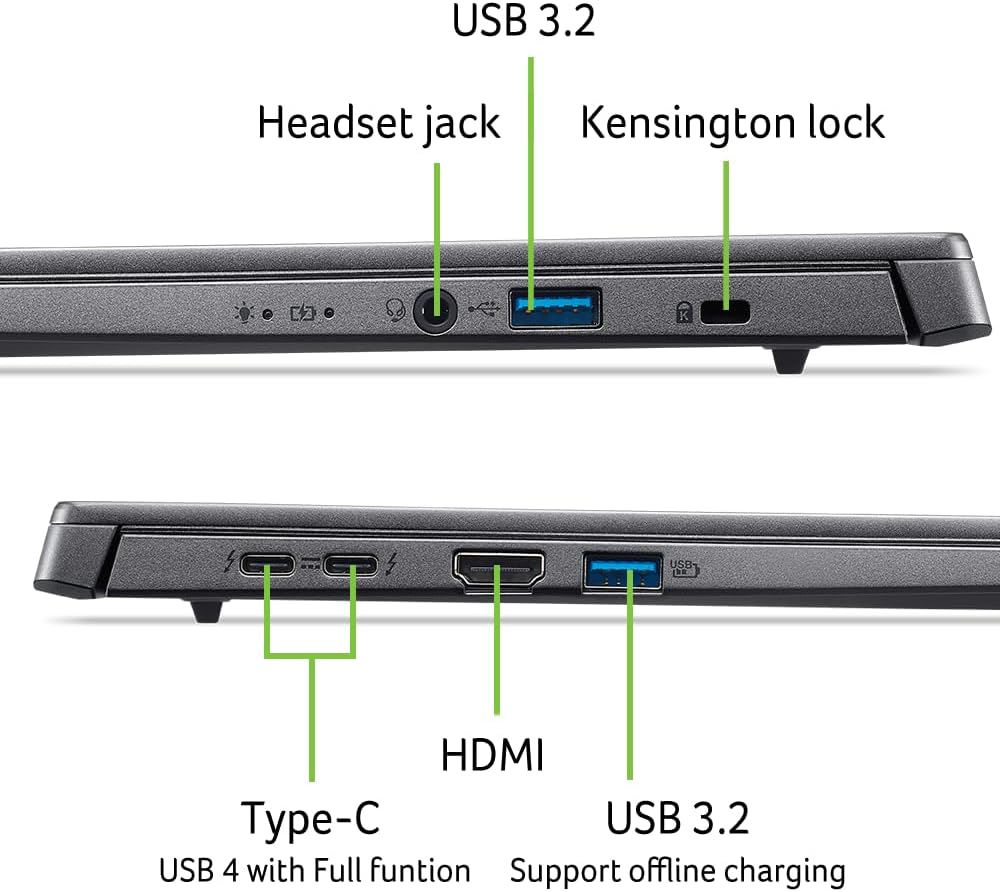 USB 3.2

Headset jack

Kensington lock

HDMI

Type-C
USB 4 with Full funtion

USB 3.2
Support offline charging