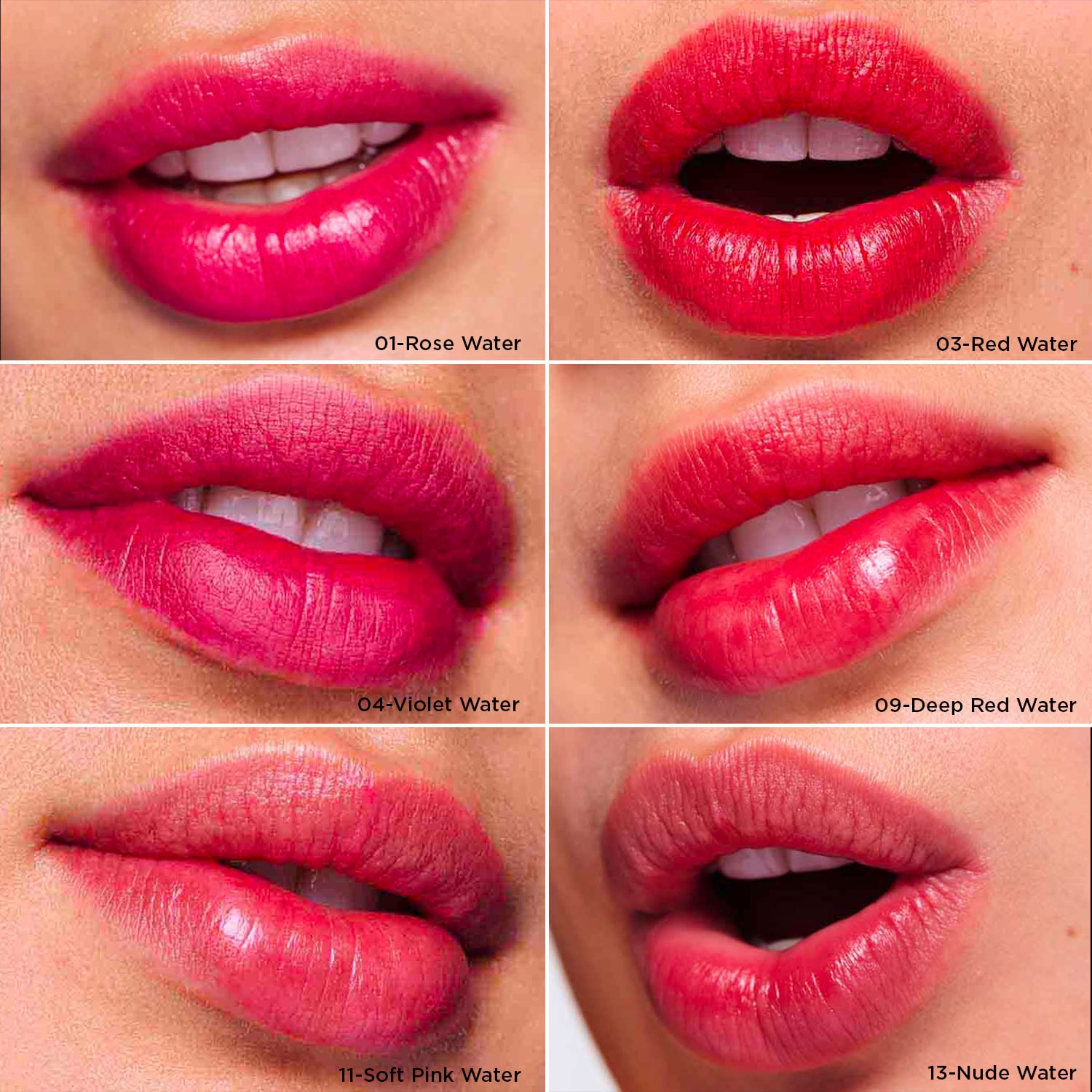 01-Rose Water

03-Red Water

04-Violet Water

09-Deep Red Water

11-Soft Pink Water

13-Nude Water