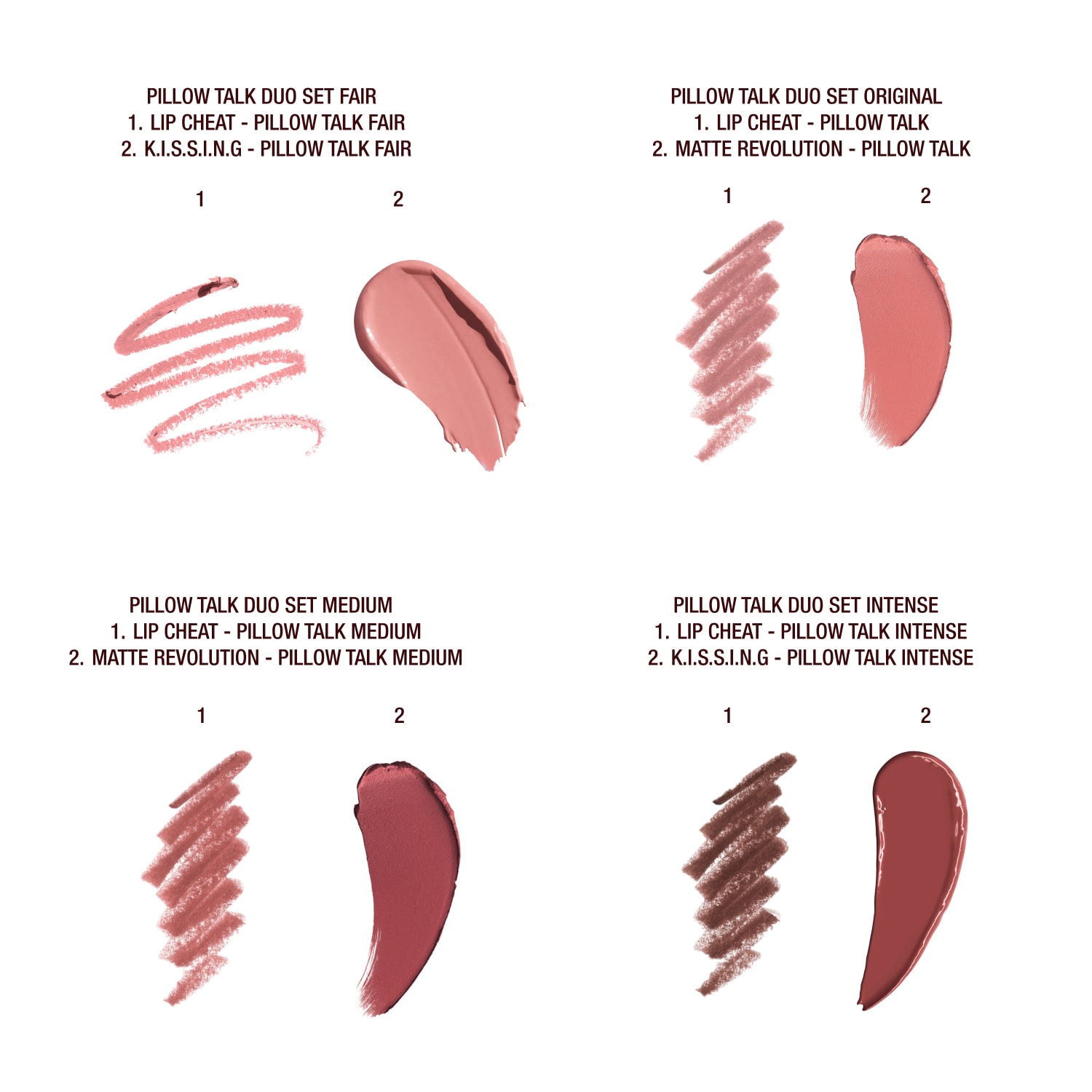 PILLOW TALK DUO SET FAIR
1. LIP CHEAT - PILLOW TALK FAIR
2. K.I.S.S.I.N.G - PILLOW TALK FAIR

1 2

PILLOW TALK DUO SET ORIGINAL
1. LIP CHEAT - PILLOW TALK
2. MATTE REVOLUTION - PILLOW TALK

1 2

PILLOW TALK DUO SET MEDIUM
1. LIP CHEAT - PILLOW TALK MEDIUM
2. MATTE REVOLUTION - PILLOW TALK MEDIUM

1 2

PILLOW TALK DUO SET INTENSE
1. LIP CHEAT - PILLOW TALK INTENSE
2. K.I.S.S.I.N.G - PILLOW TALK INTENSE

1 2