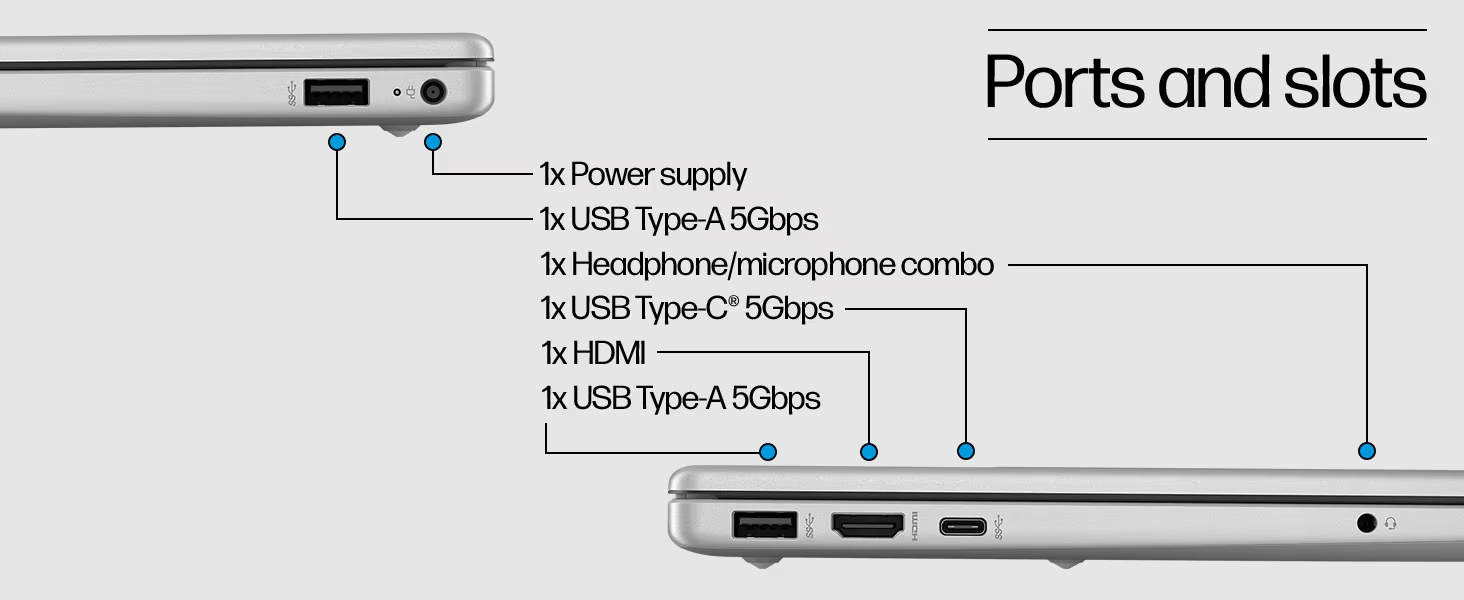 Ports and slots

1x Power supply
1x USB Type-A 5Gbps
1x Headphone/microphone combo
1x USB Type-C® 5Gbps
1x HDMI
1x USB Type-A 5Gbps

HDMI