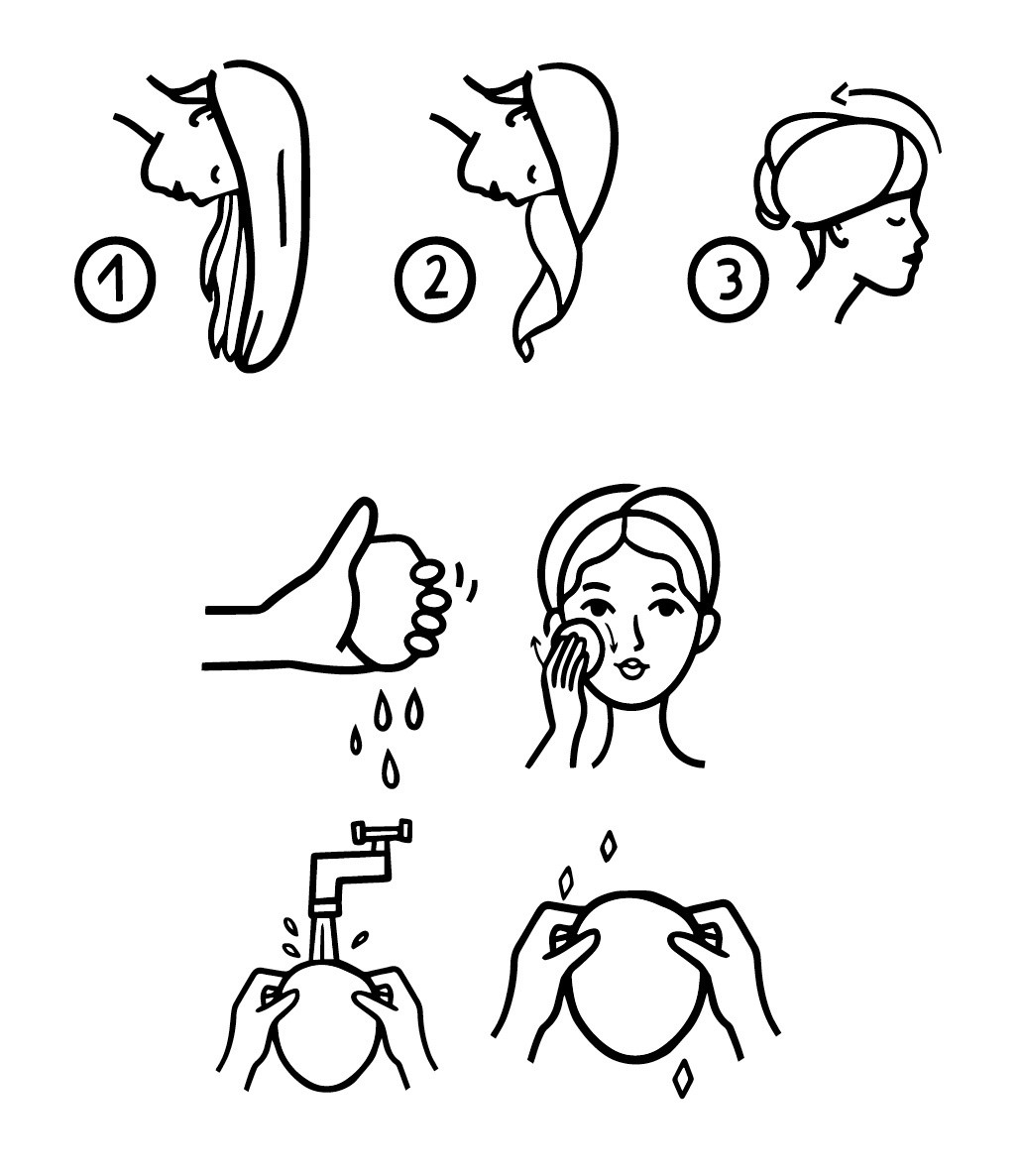 1
2
3