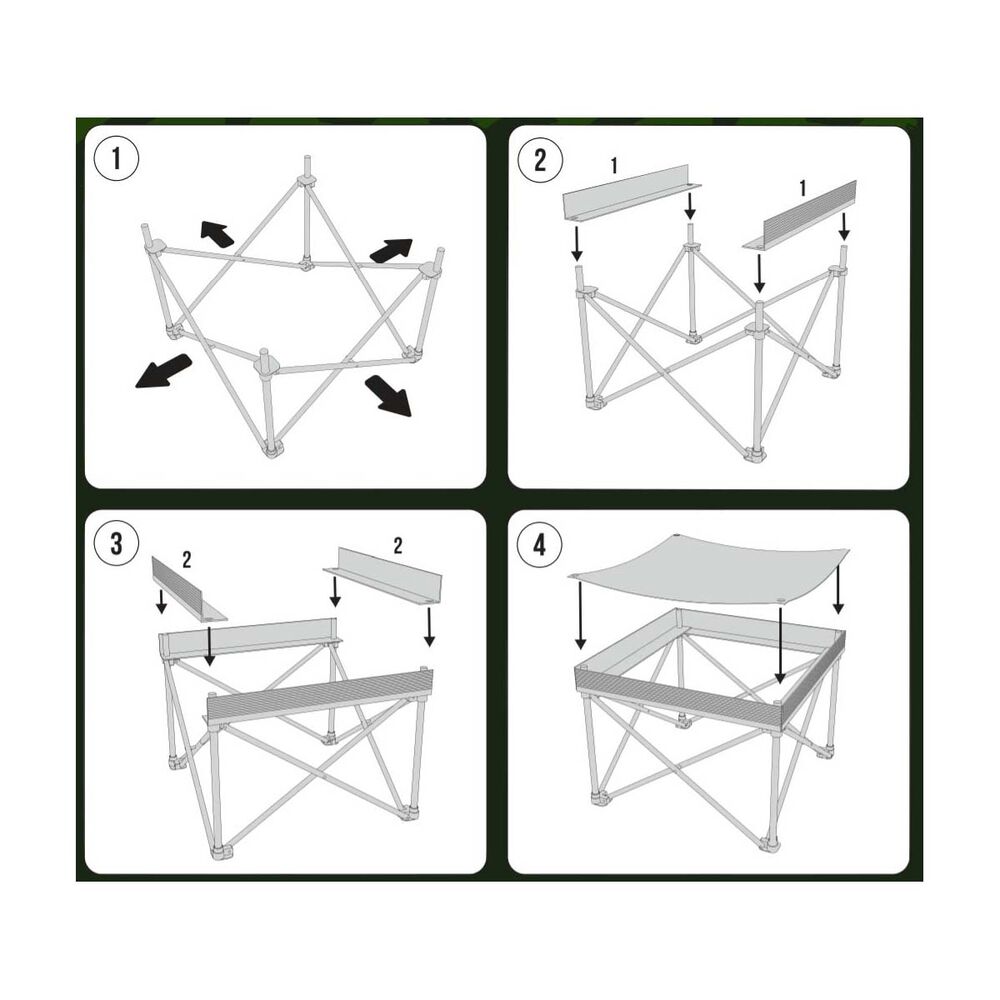 1

2
1
1

3
2
2

4