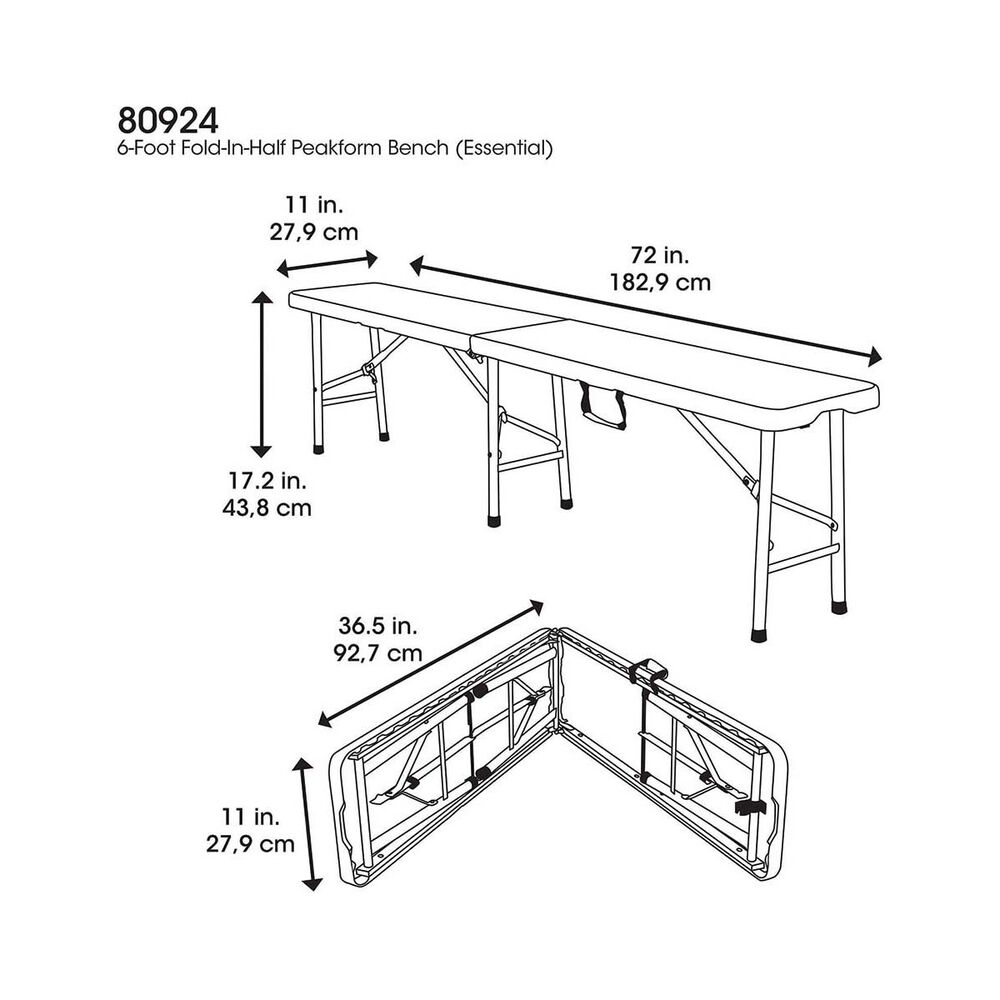 80924
6-Foot Fold-In-Half Peakform Bench (Essential)

11 in.
27,9 cm

72 in.
182,9 cm

17.2 in.
43,8 cm

36.5 in.
92,7 cm

11 in.
27,9 cm